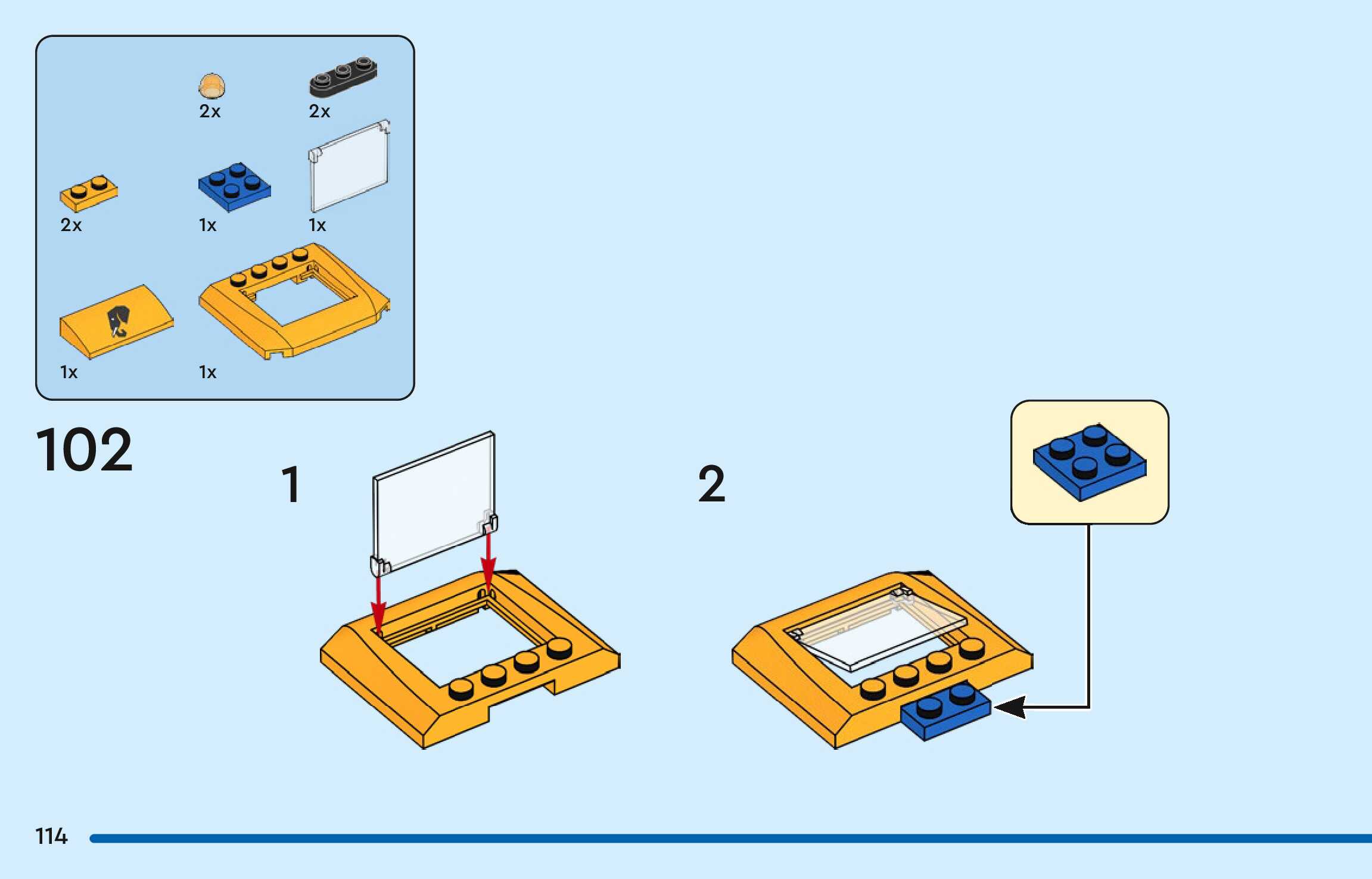 2x
2x
2x
1x
1x
1x
1x

102

1

2

114