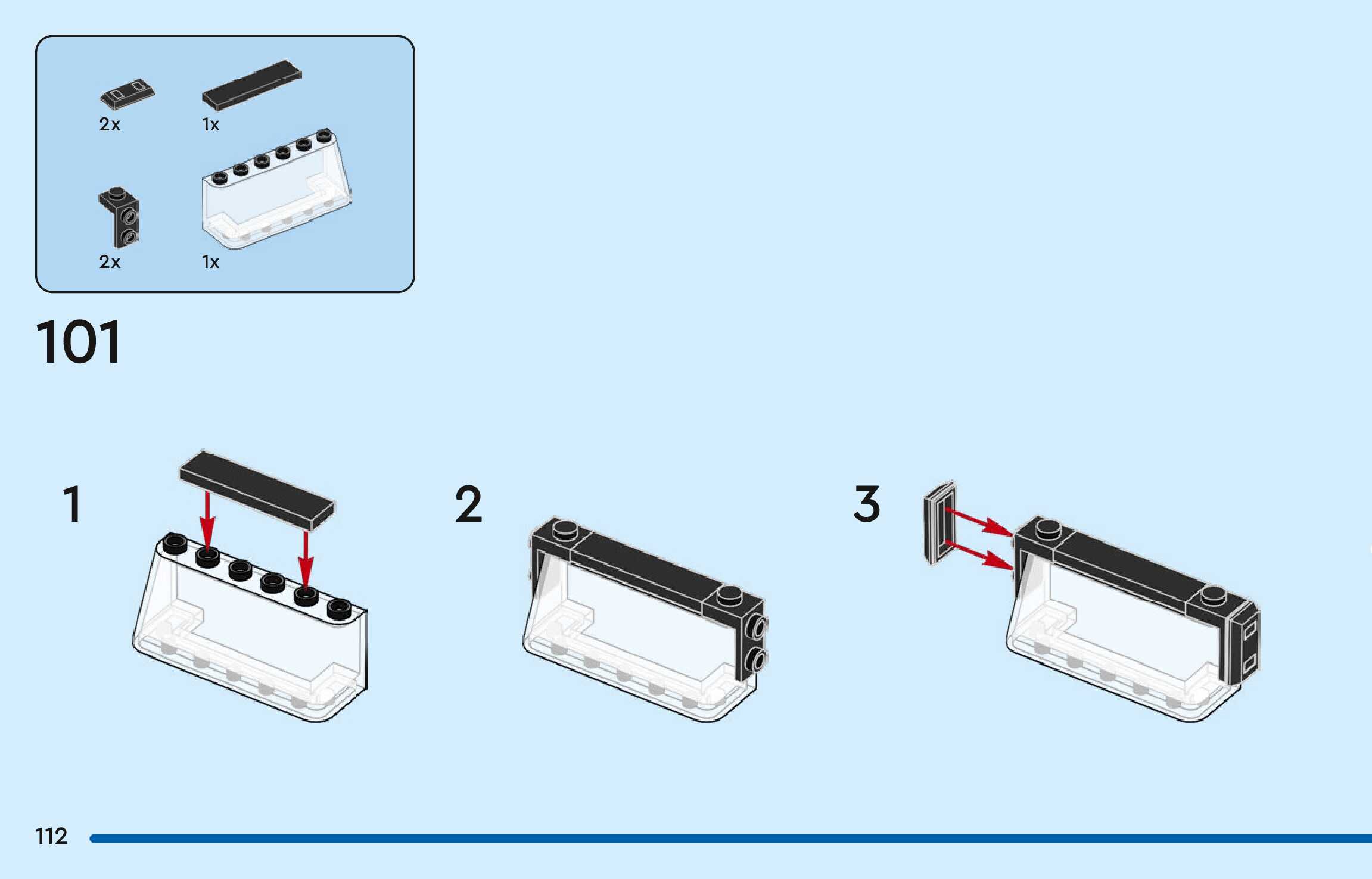 2x 1x

2x 1x

101

1

2

3

112