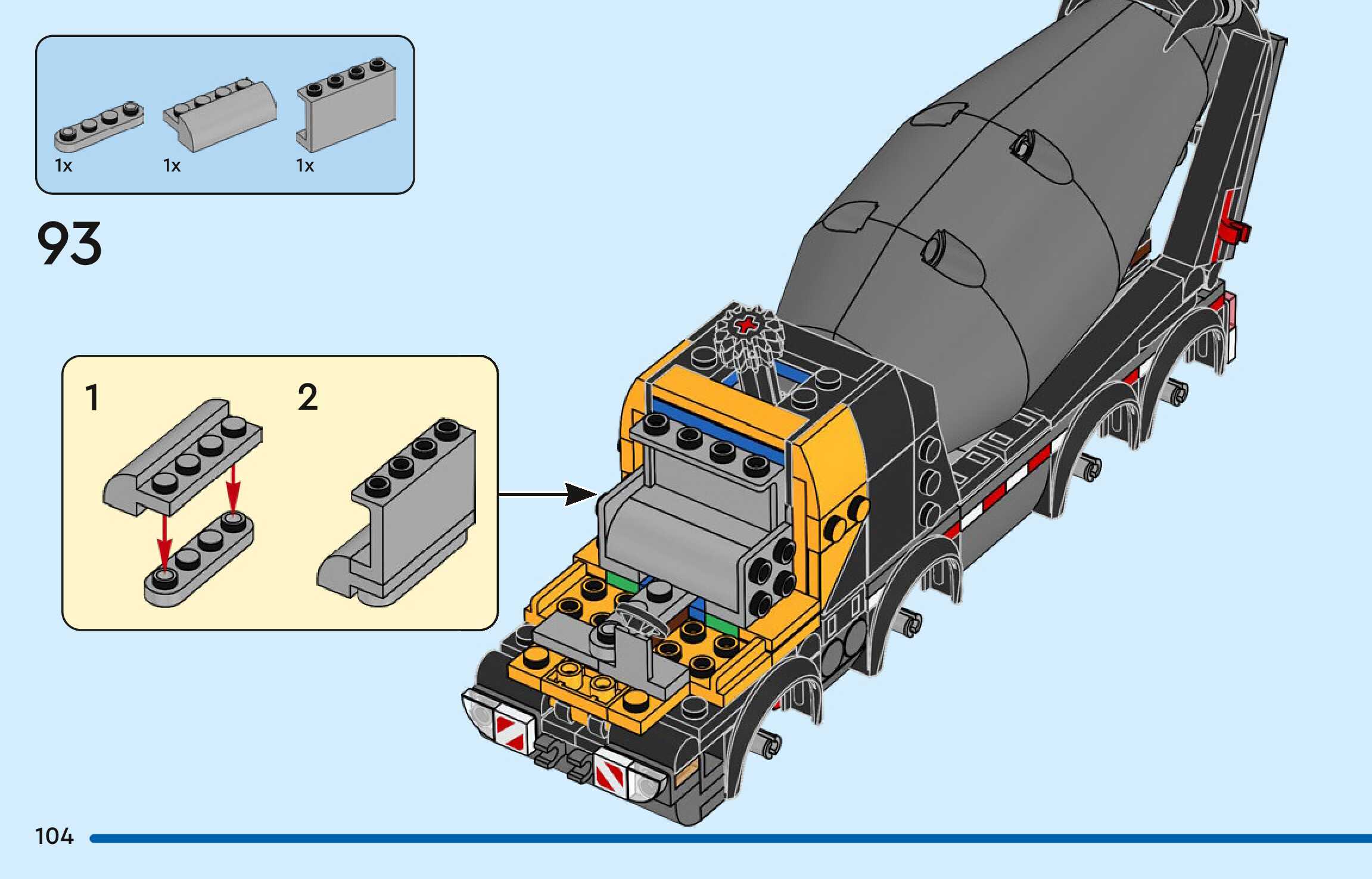 1x 1x 1x

93

1

2

104