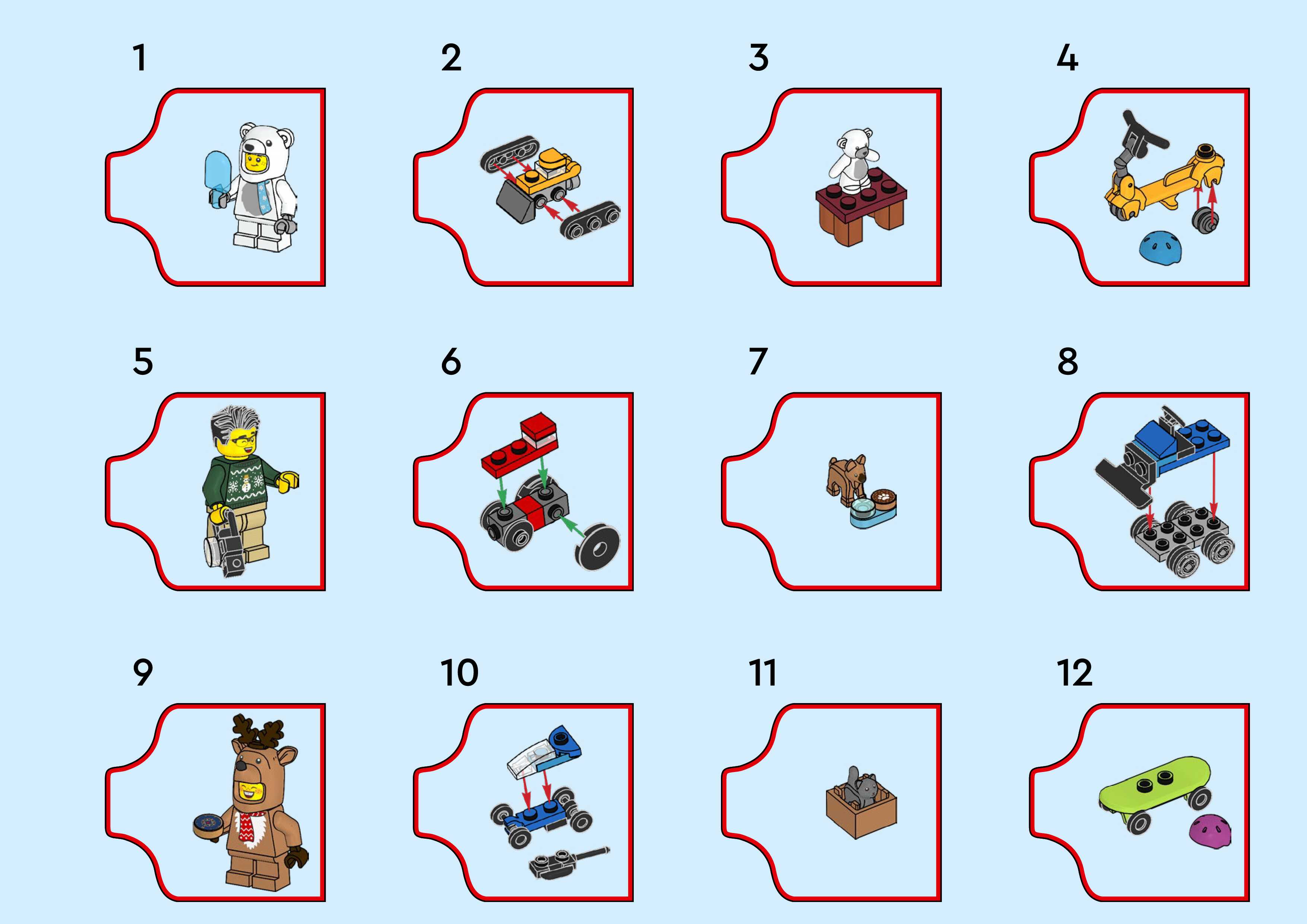 1

2

3

4

5

6

7

8

9

10

11

12