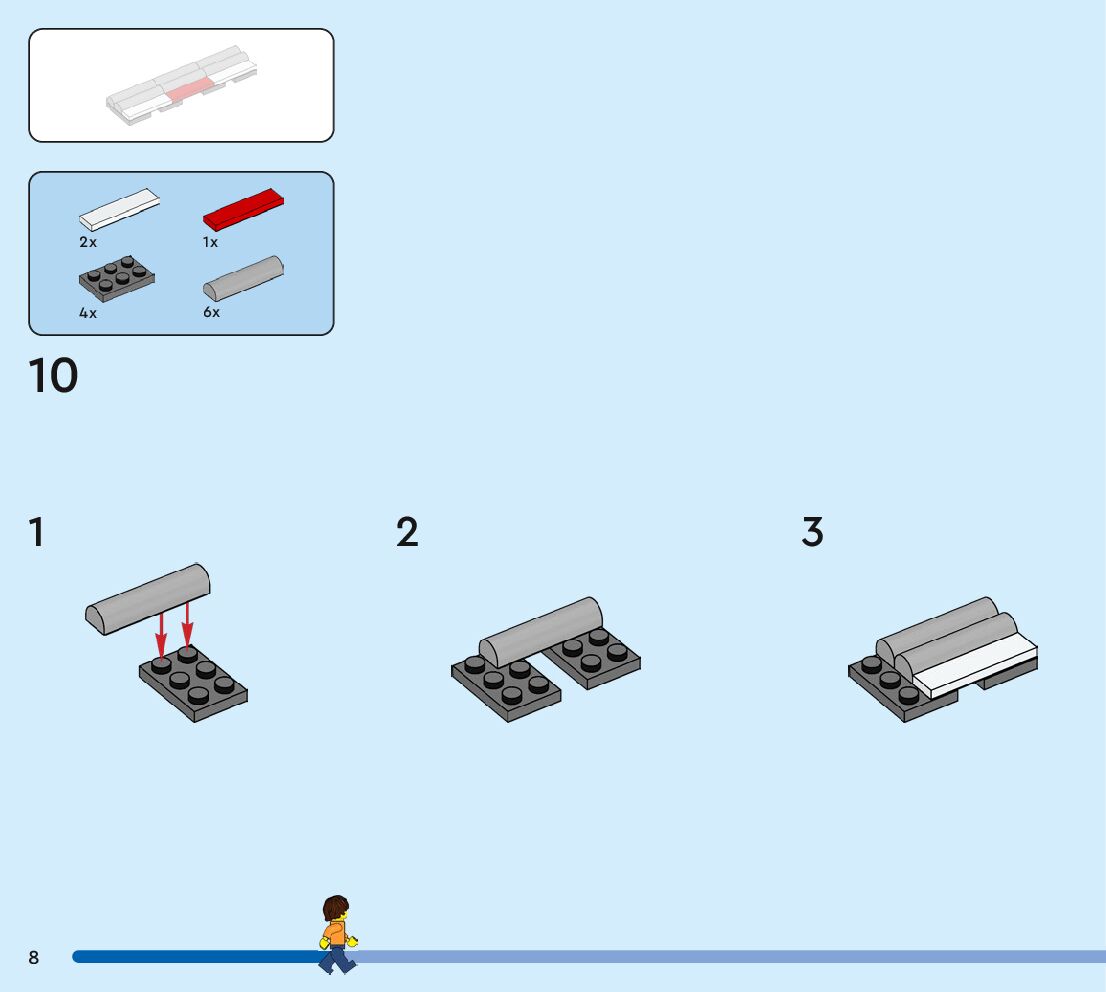 2x
1x
4x
6x

10

1

2

3

8