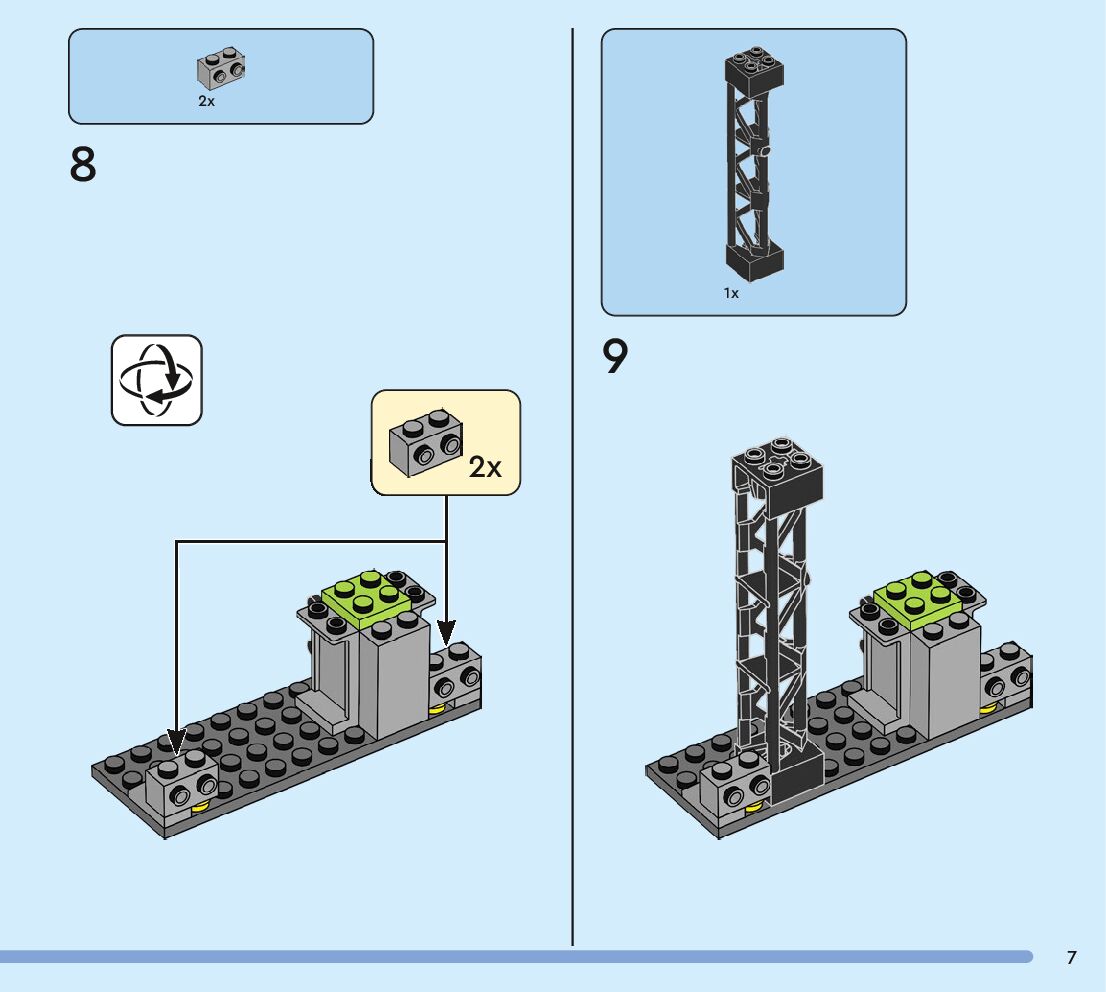 2x

8

2x

1x

9

7