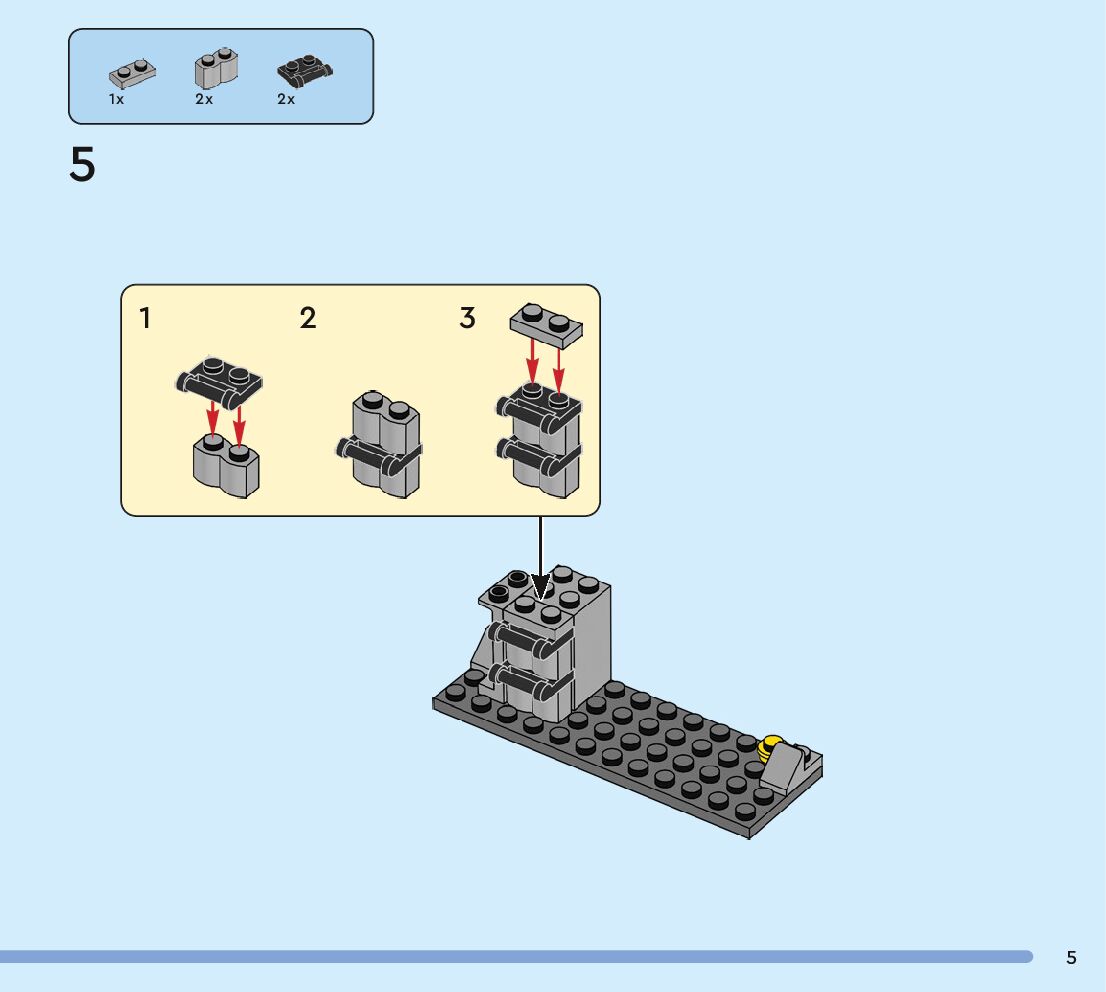 1x 2x 2x

5

1

2

3

5