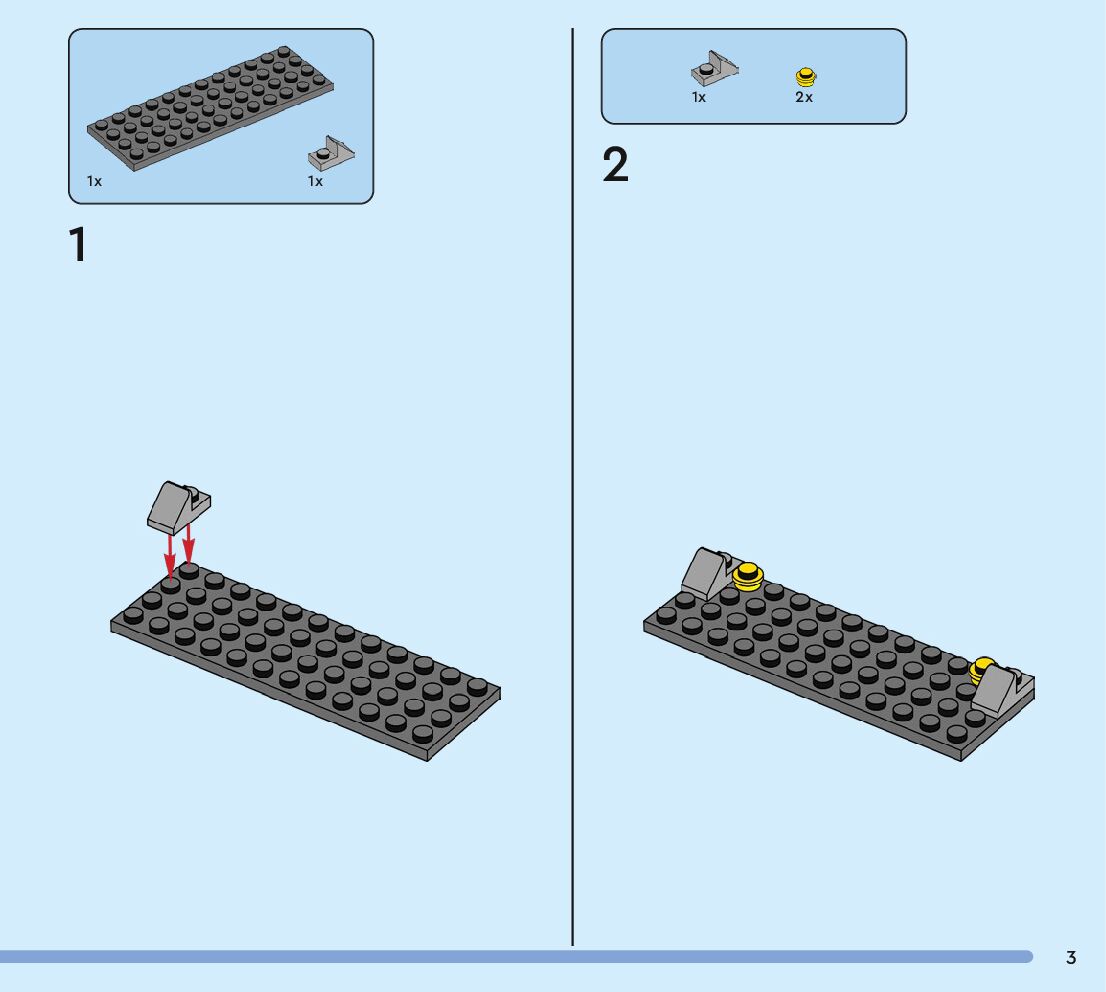 1x

1x

1

1x

2x

2

3