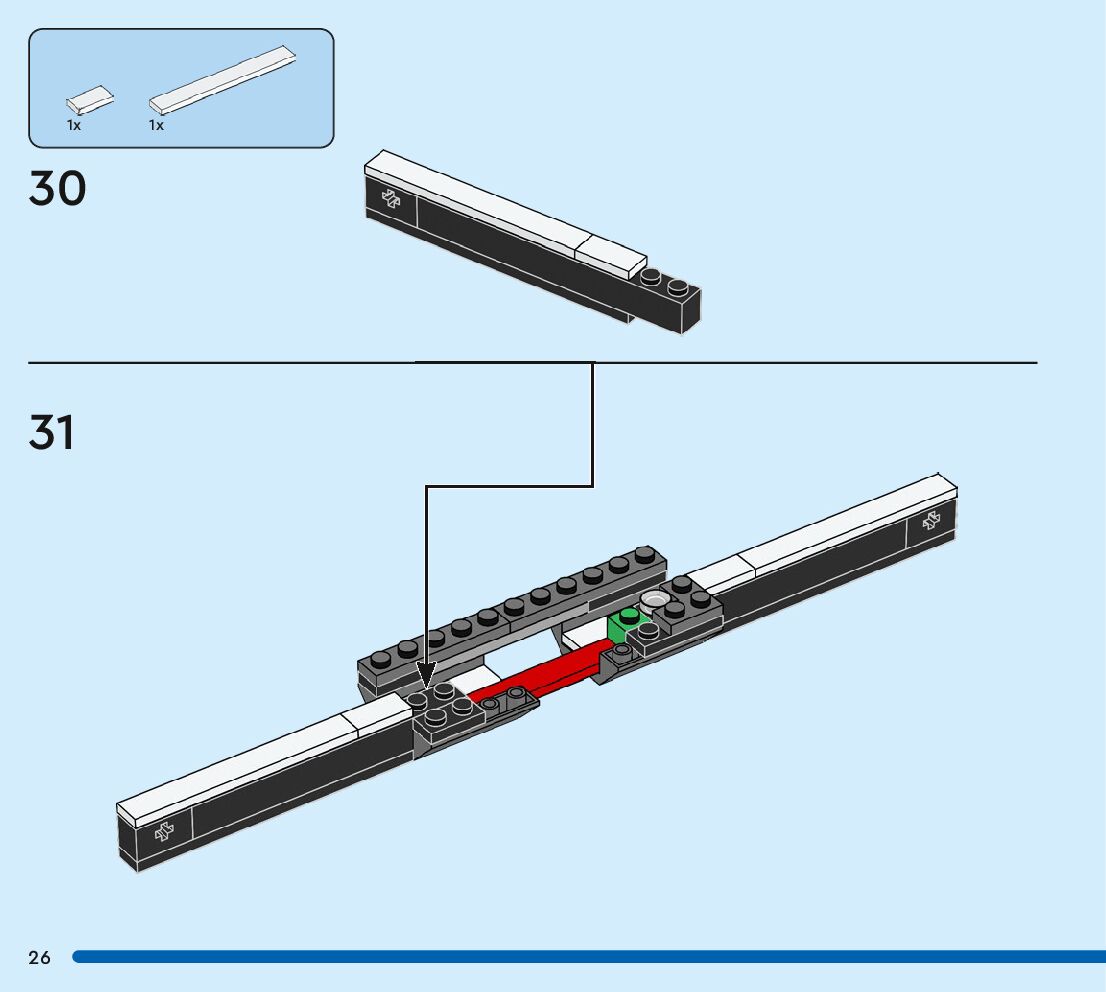 1x 1x

30

31

26