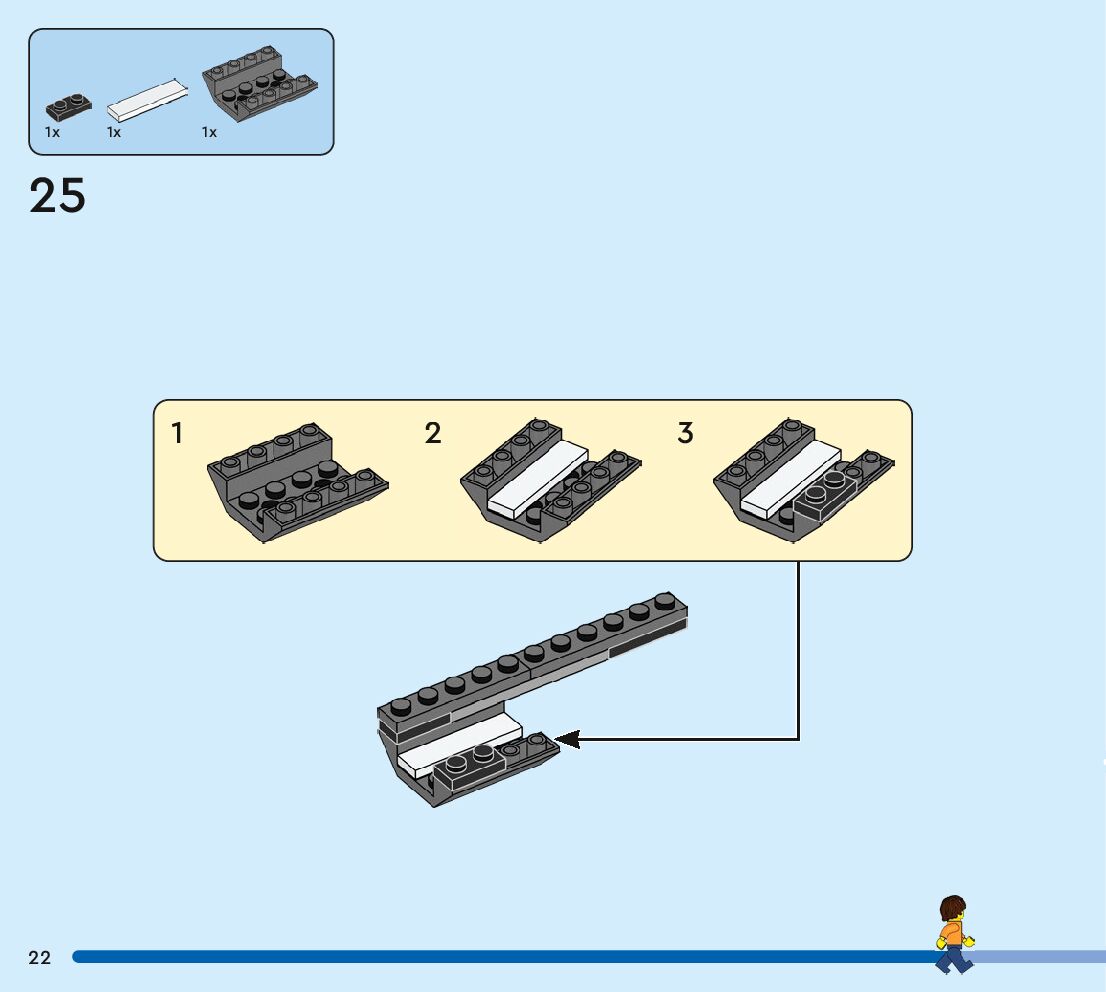 1x 1x 1x

25

1

2

3

22