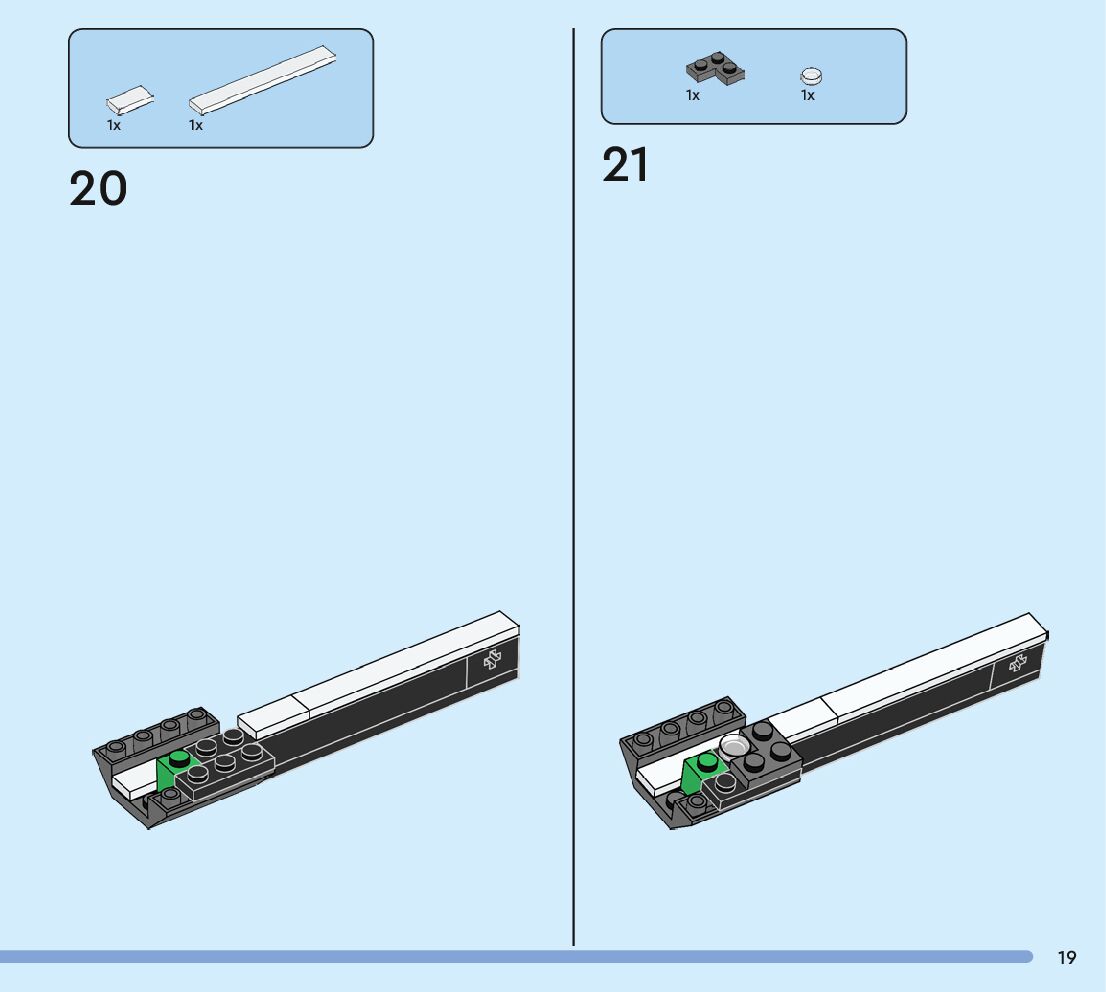 1x 1x

20

1x 1x

21

19