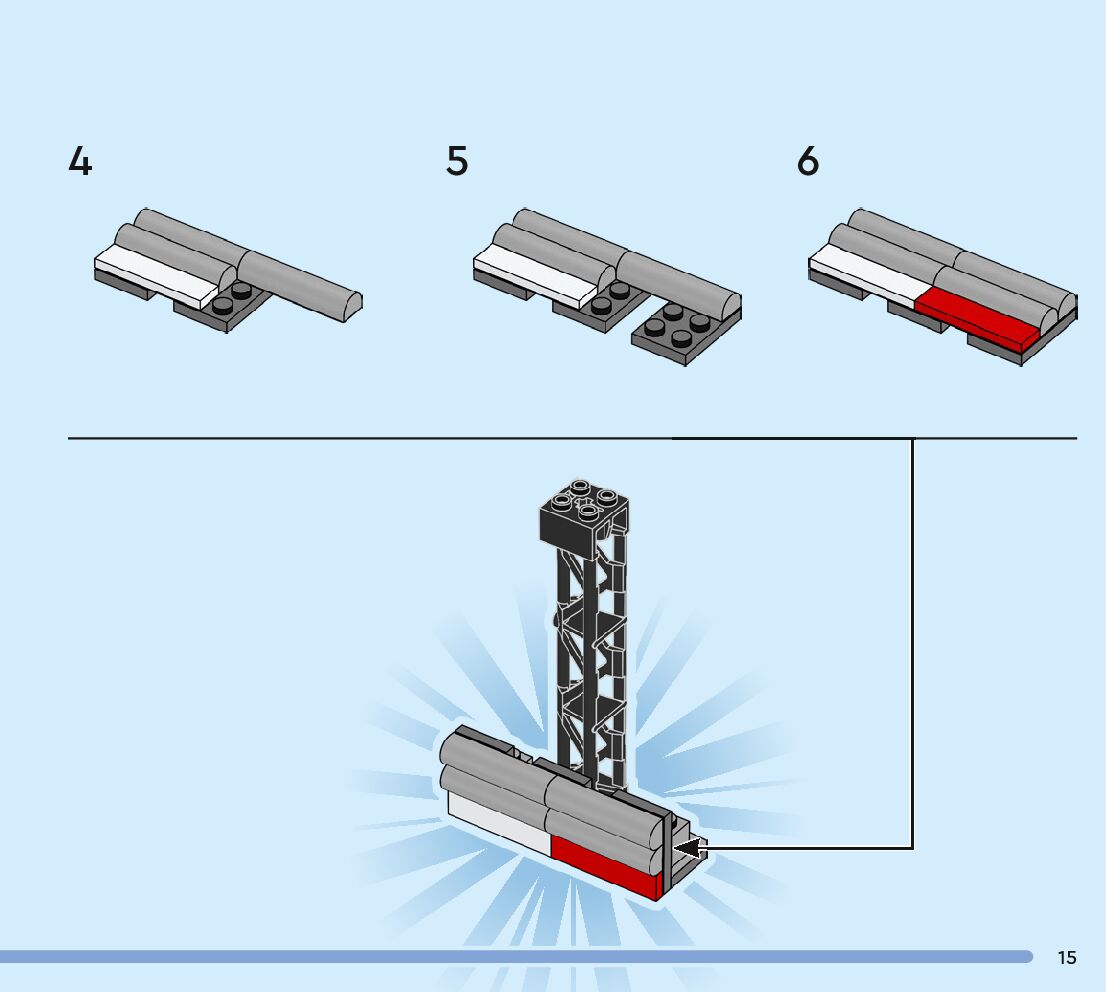 4

5

6

15