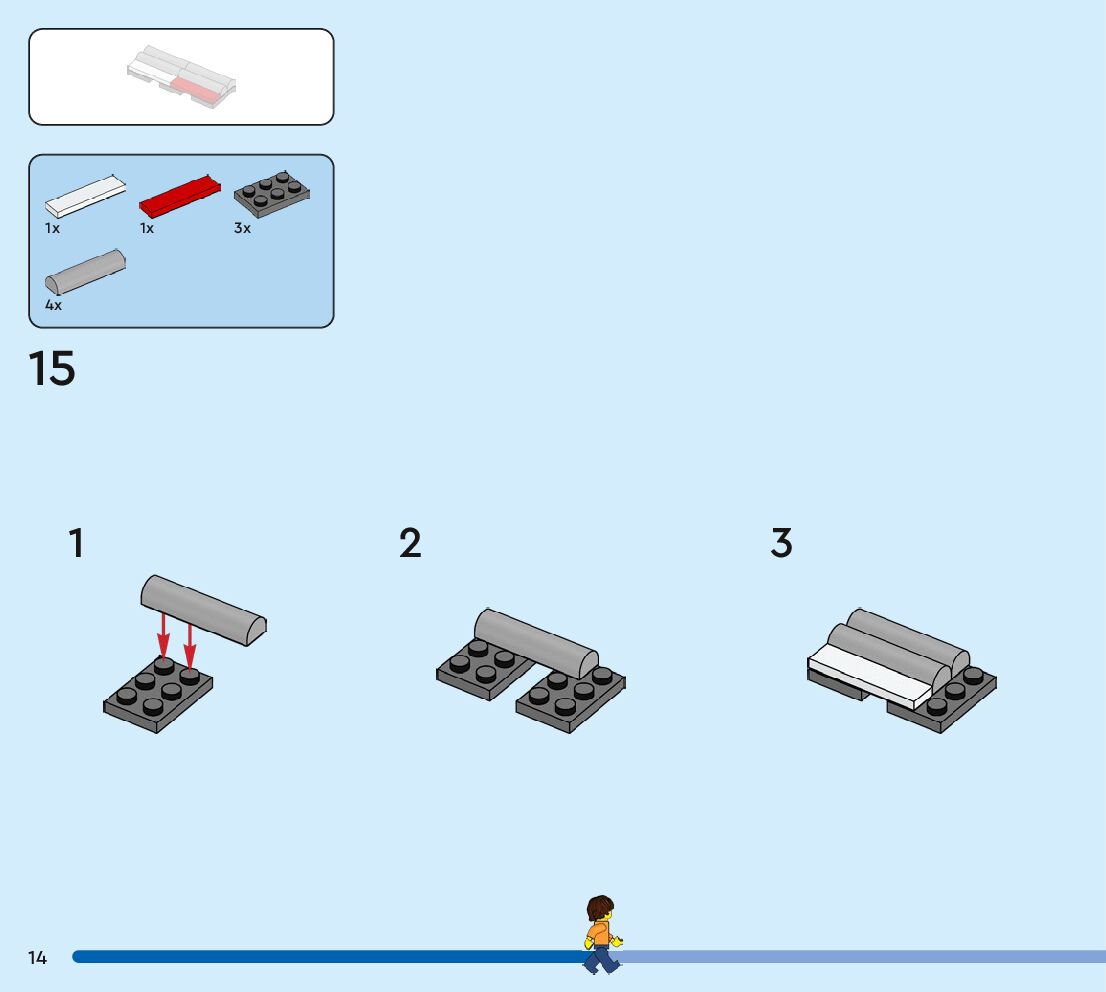 1x
1x
3x
4x

15

1

2

3

14