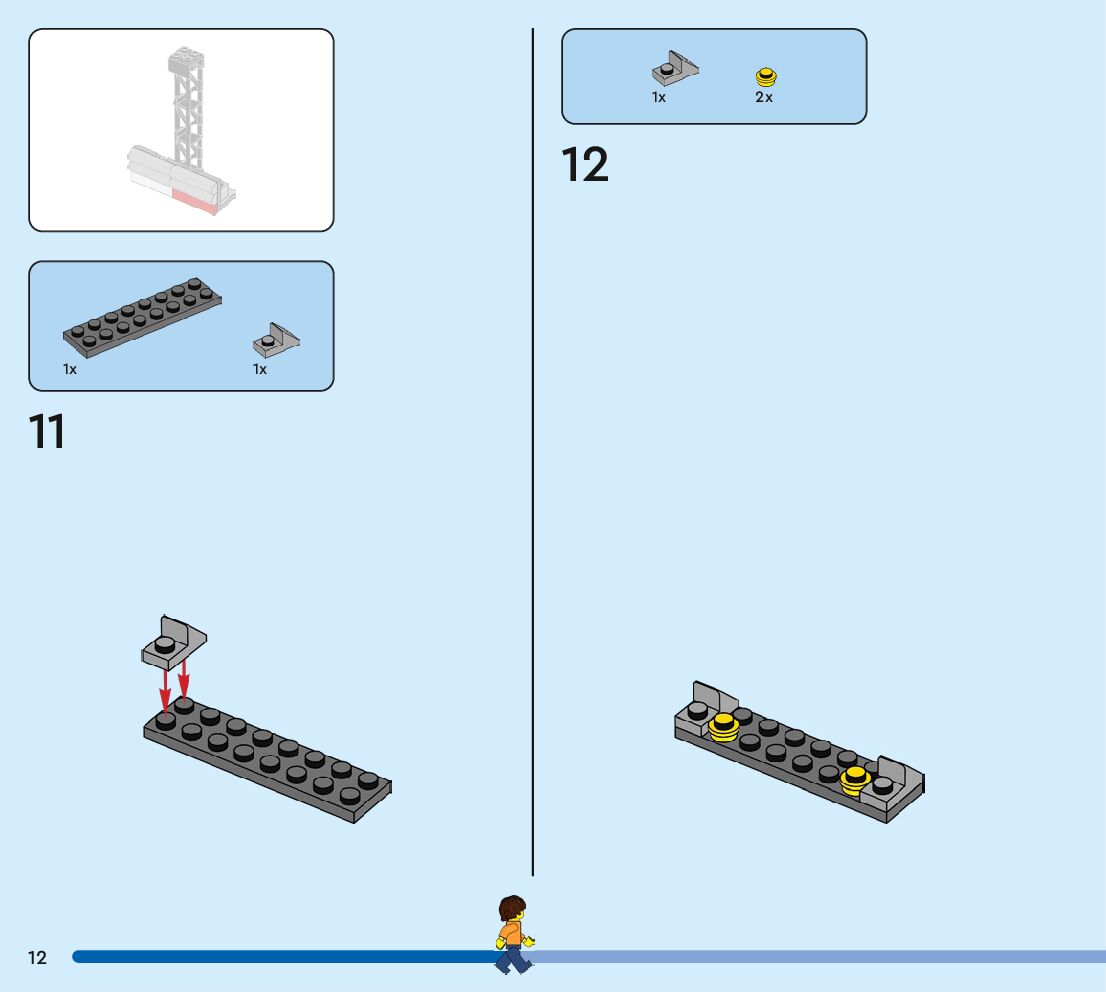 1x

1x

11

1x

2x

12

12