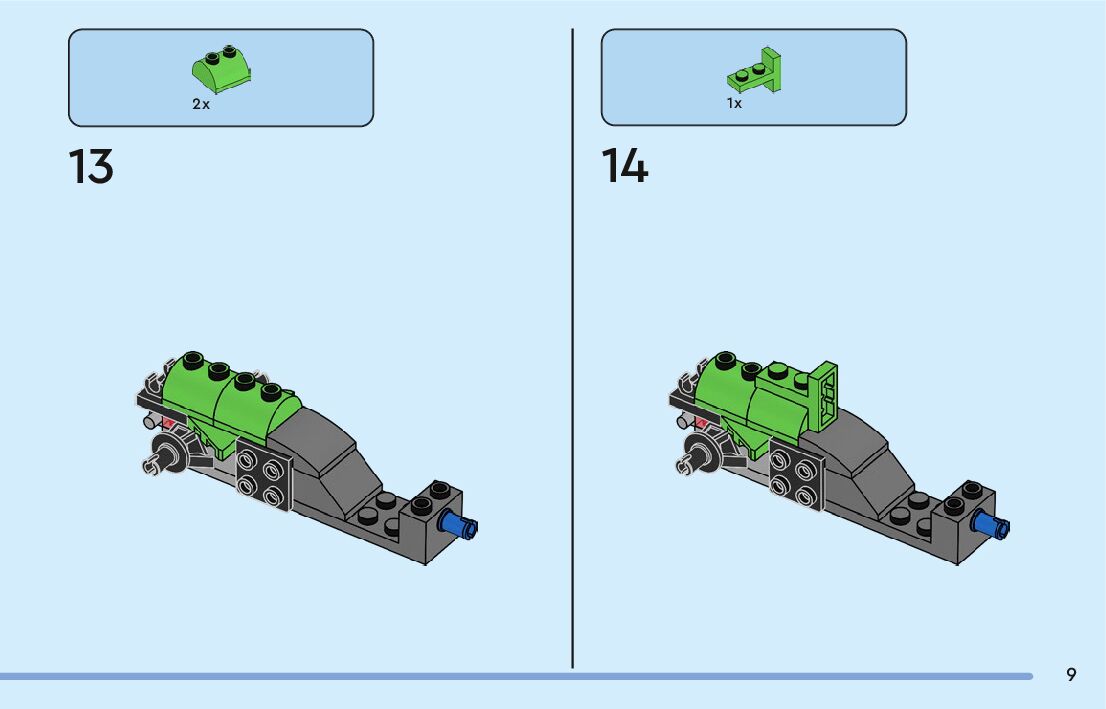 2x

13

1x

14

9