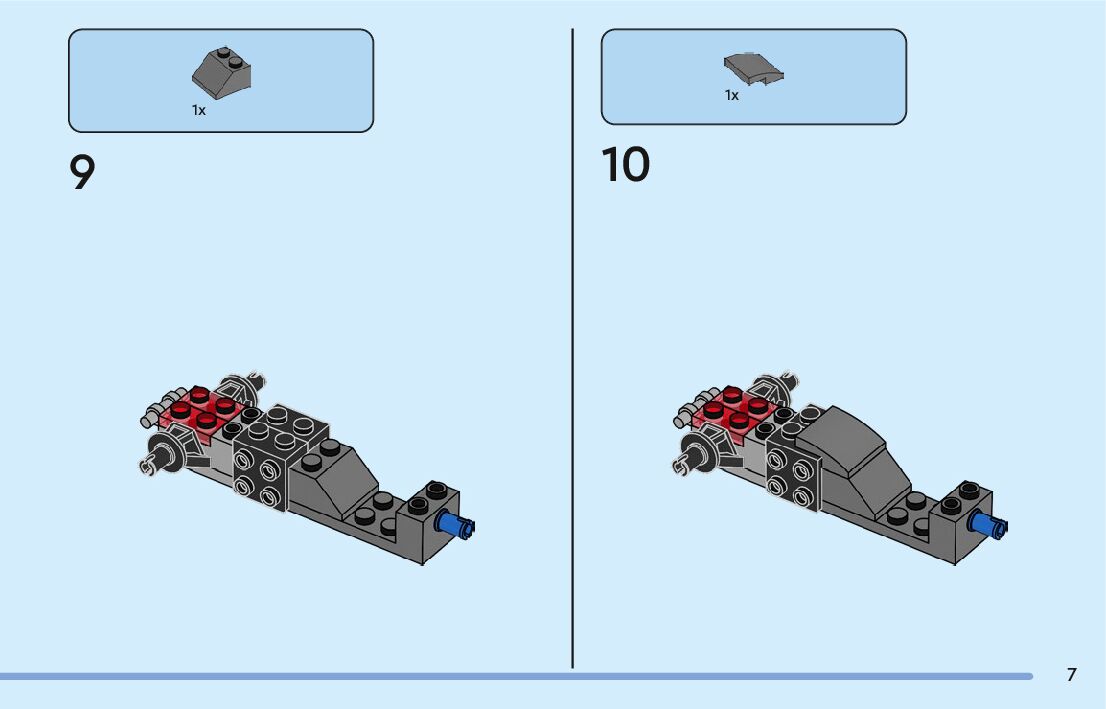 1x

9

1x

10

7