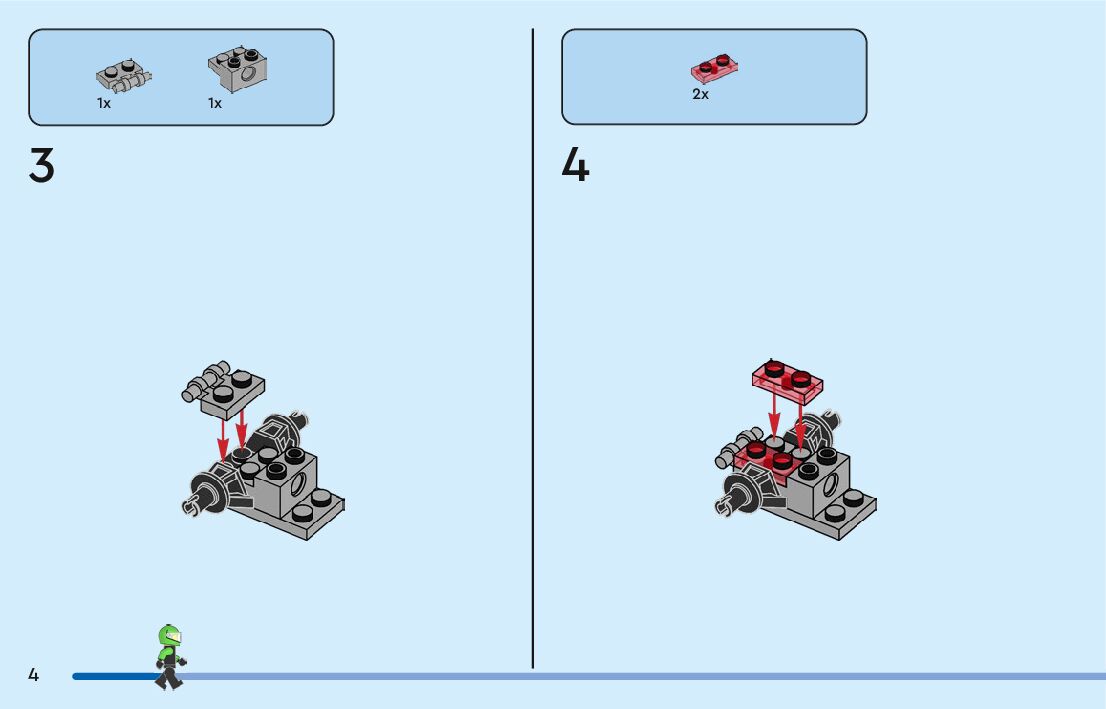 1x 1x

3

2x

4

4