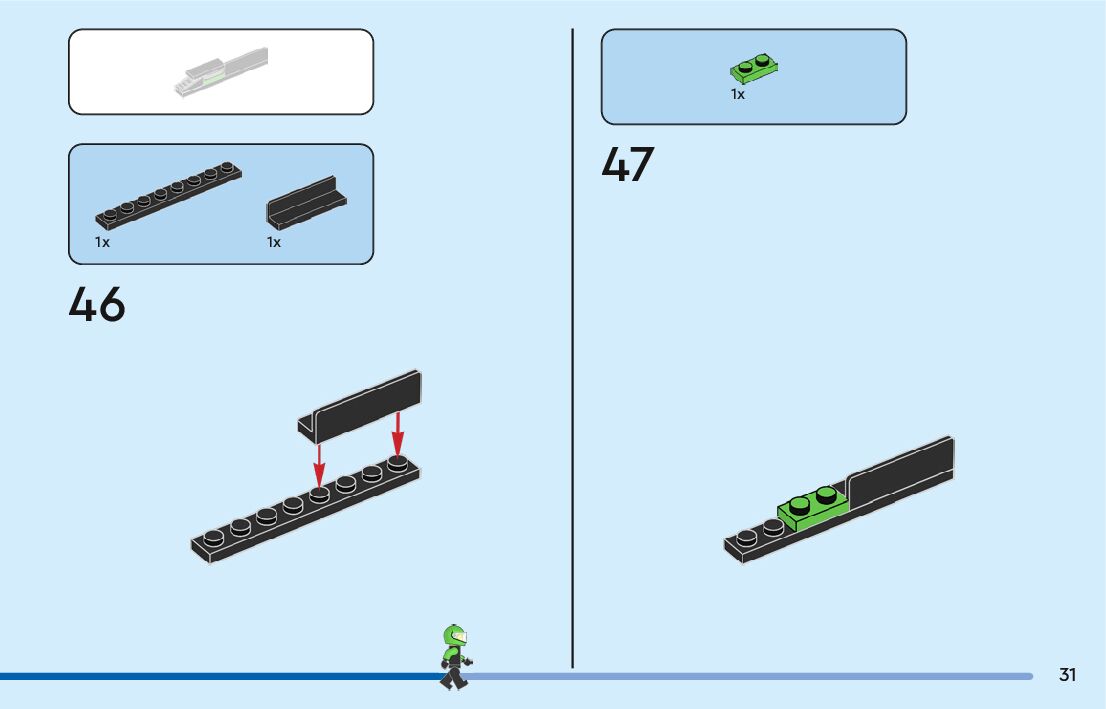 1x 1x

46

1x

47

31