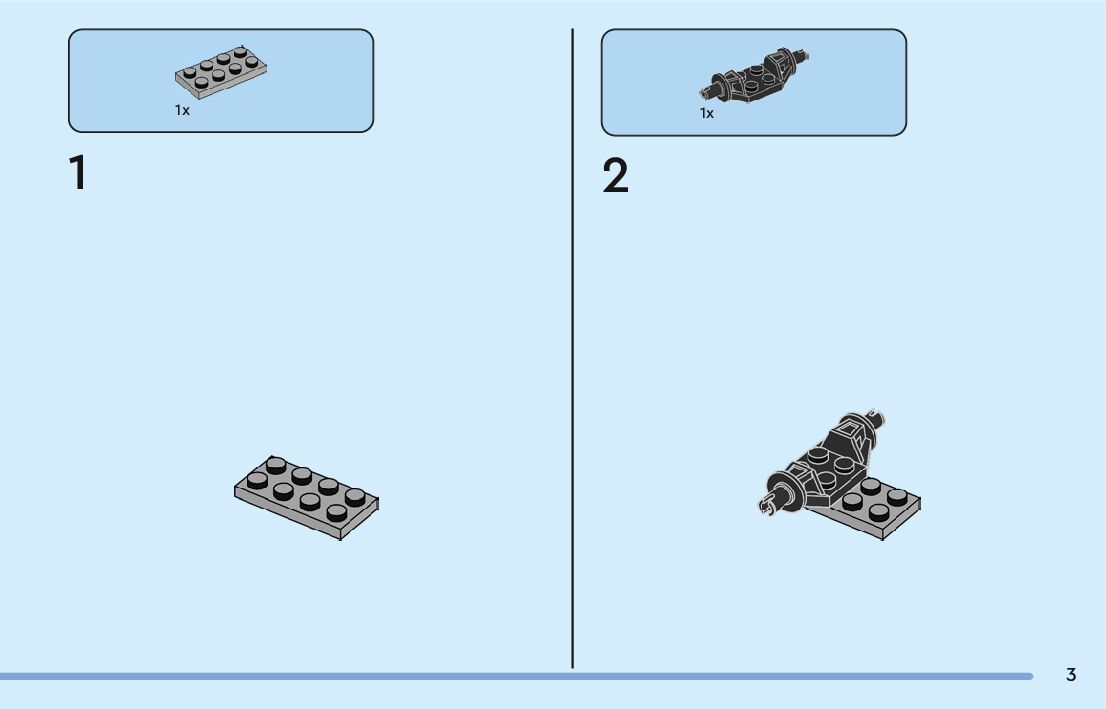 1x

1

1x

2

3