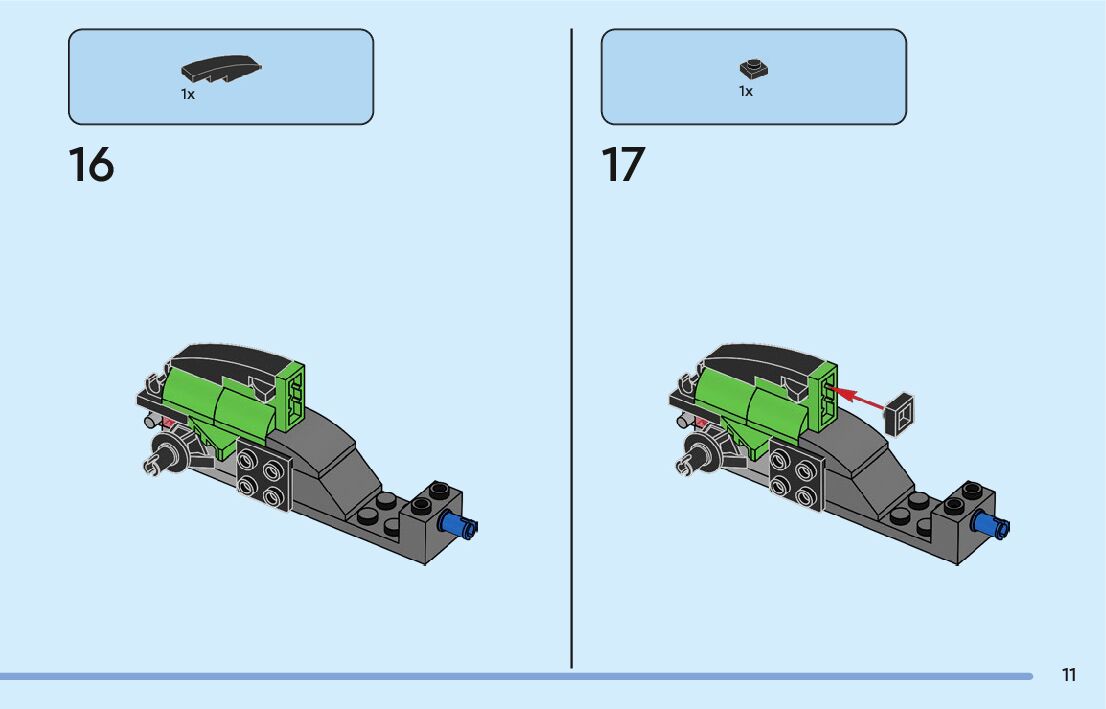 1x

16

1x

17

11