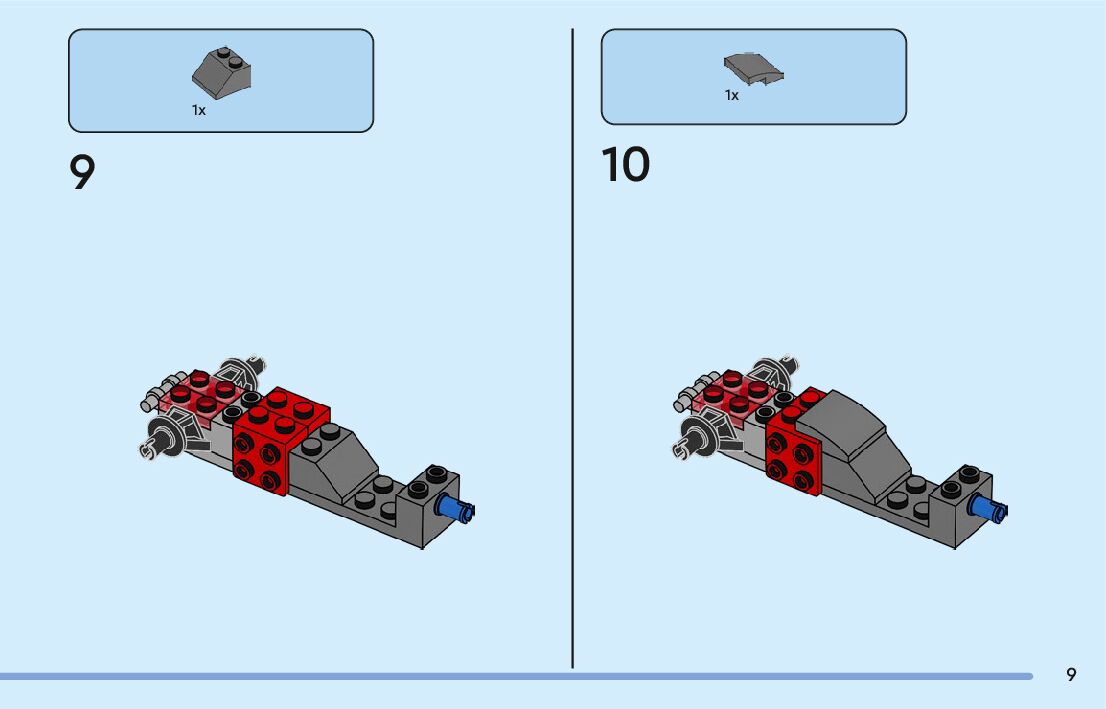 1x

9

1x

10

9