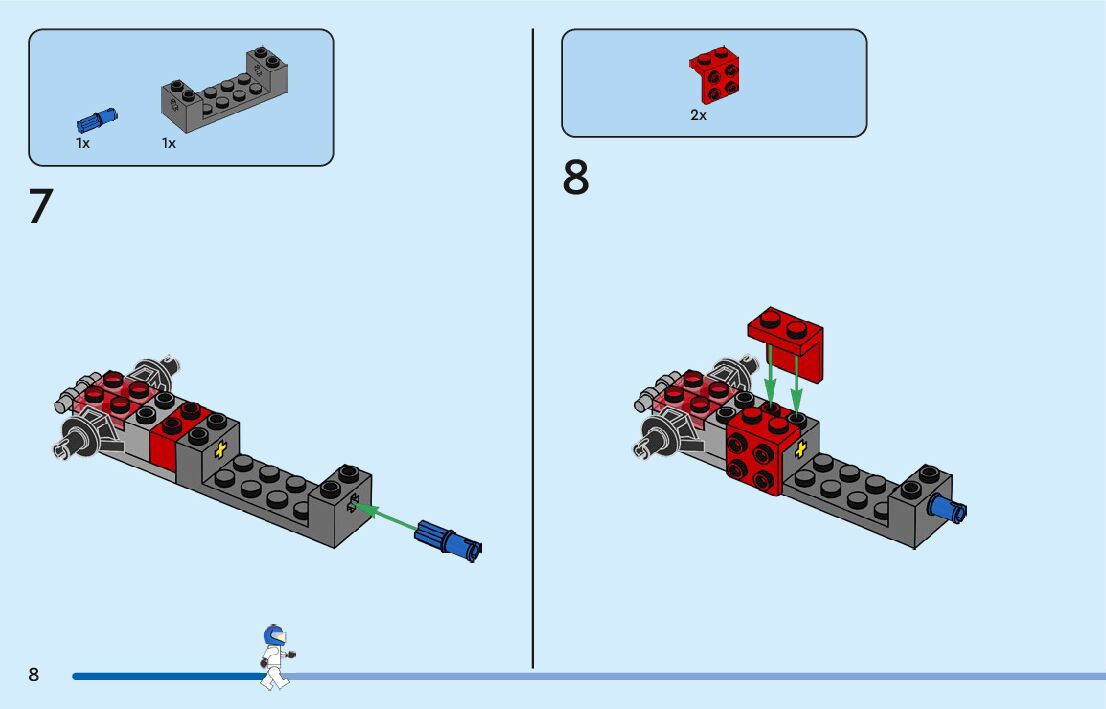 1x
1x

7

2x

8

8