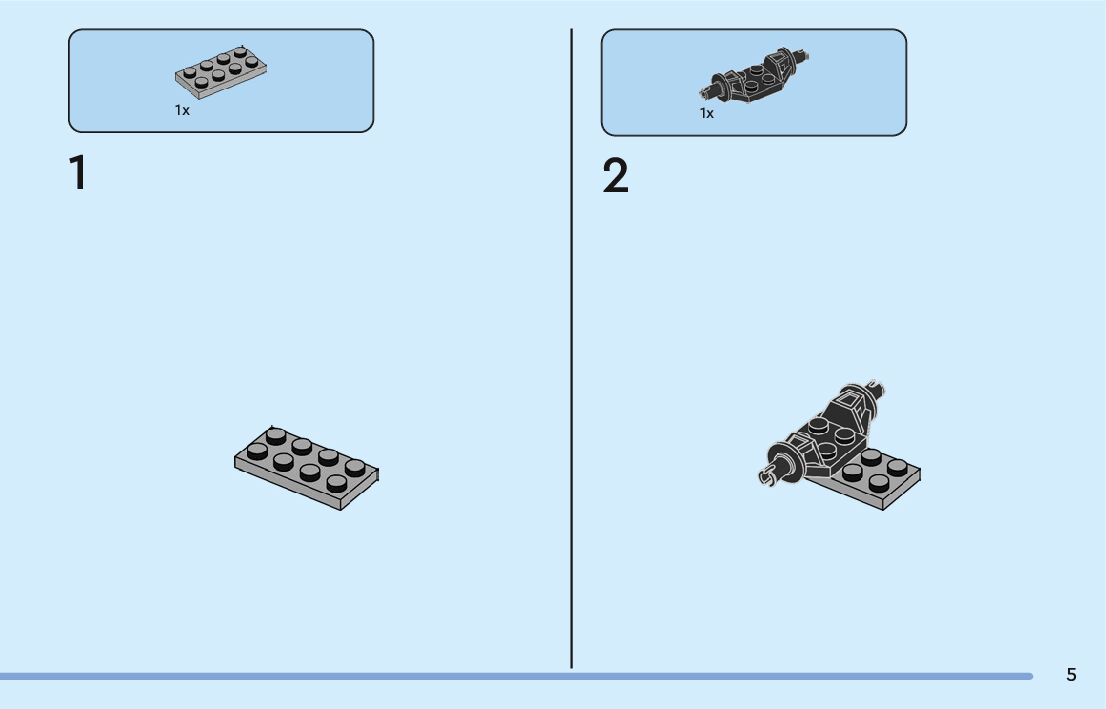 1x

1

1x

2

5