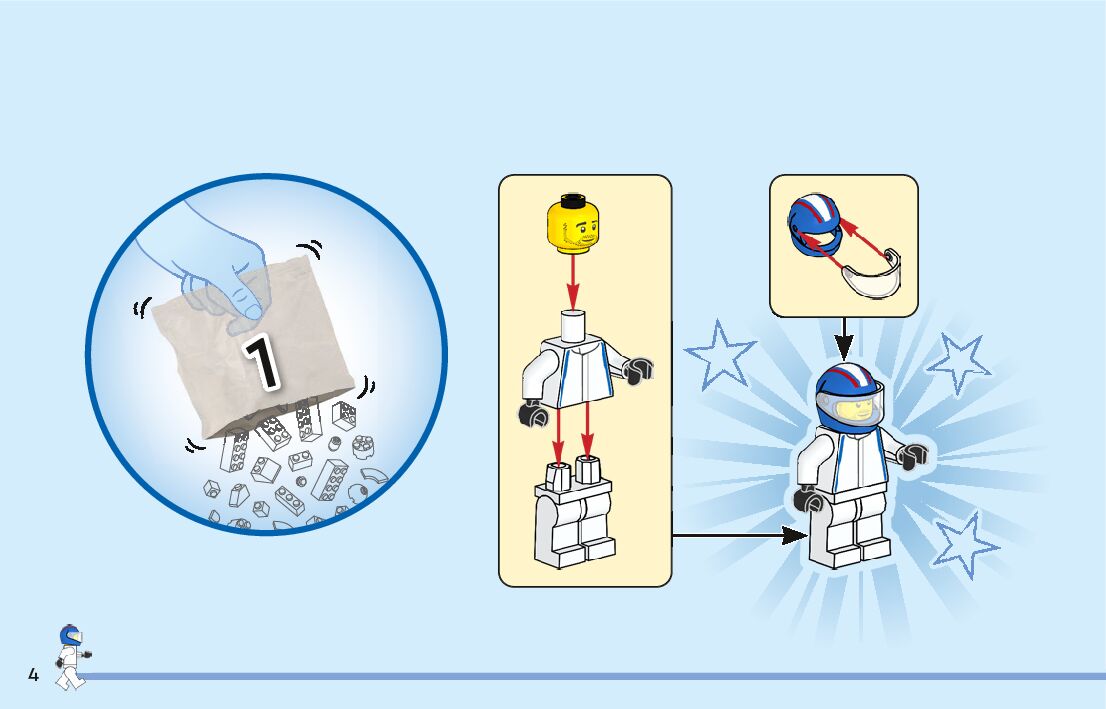 1

4