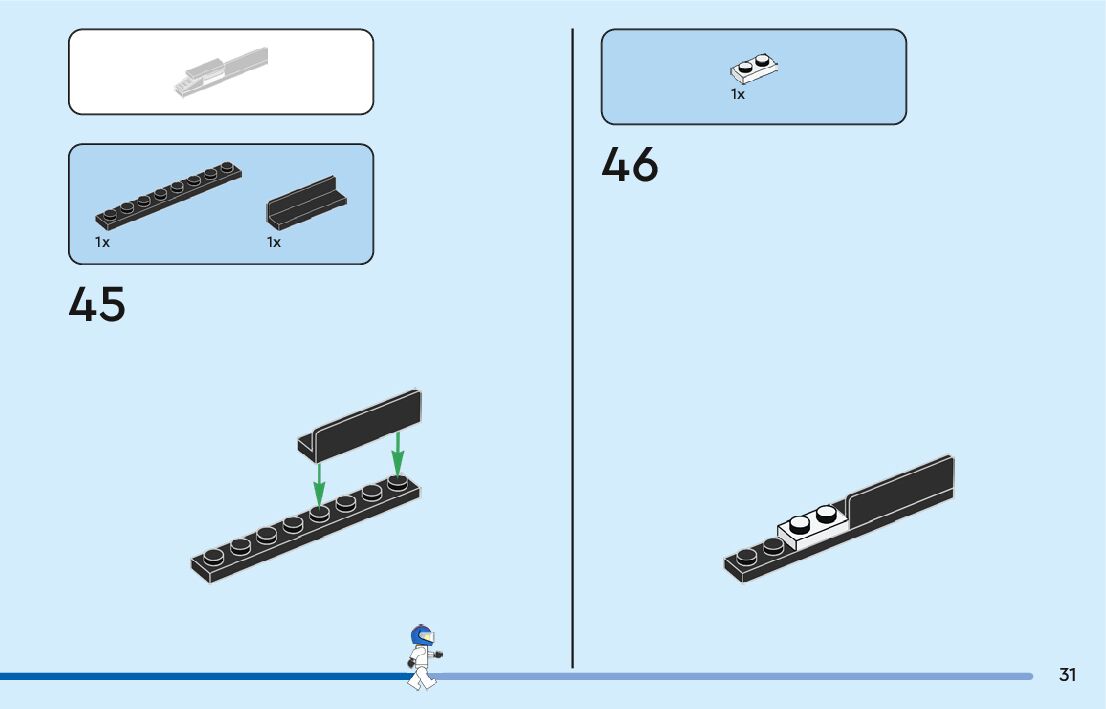 1x

1x

45

1x

46

31