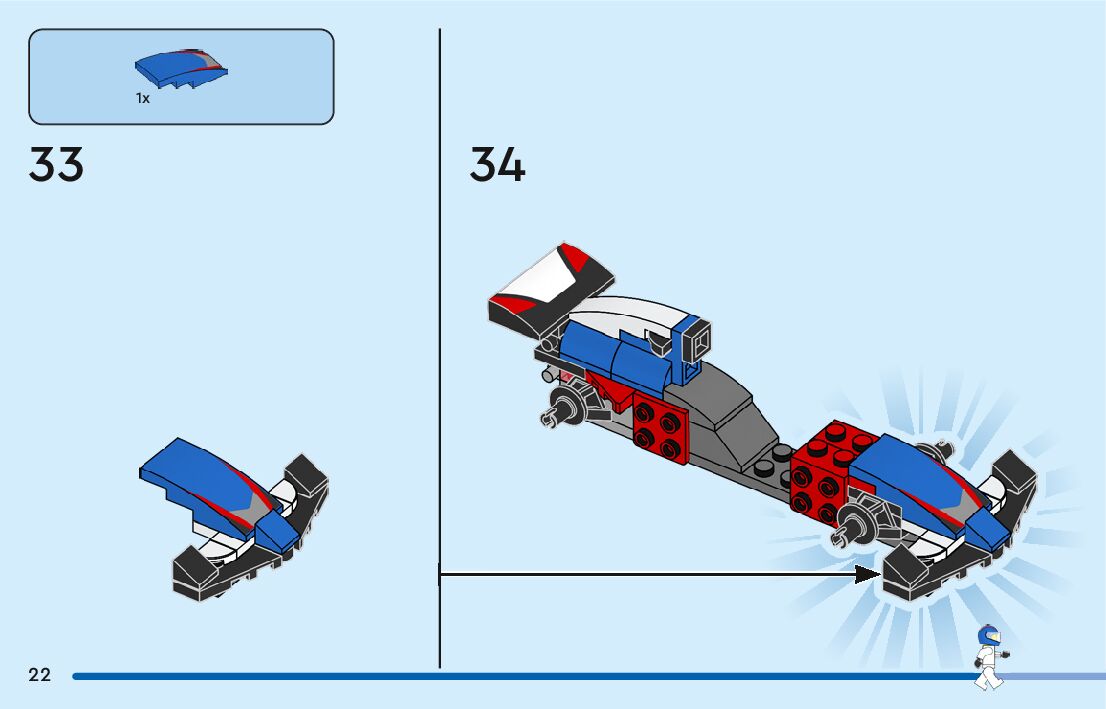 1x

33

34

22