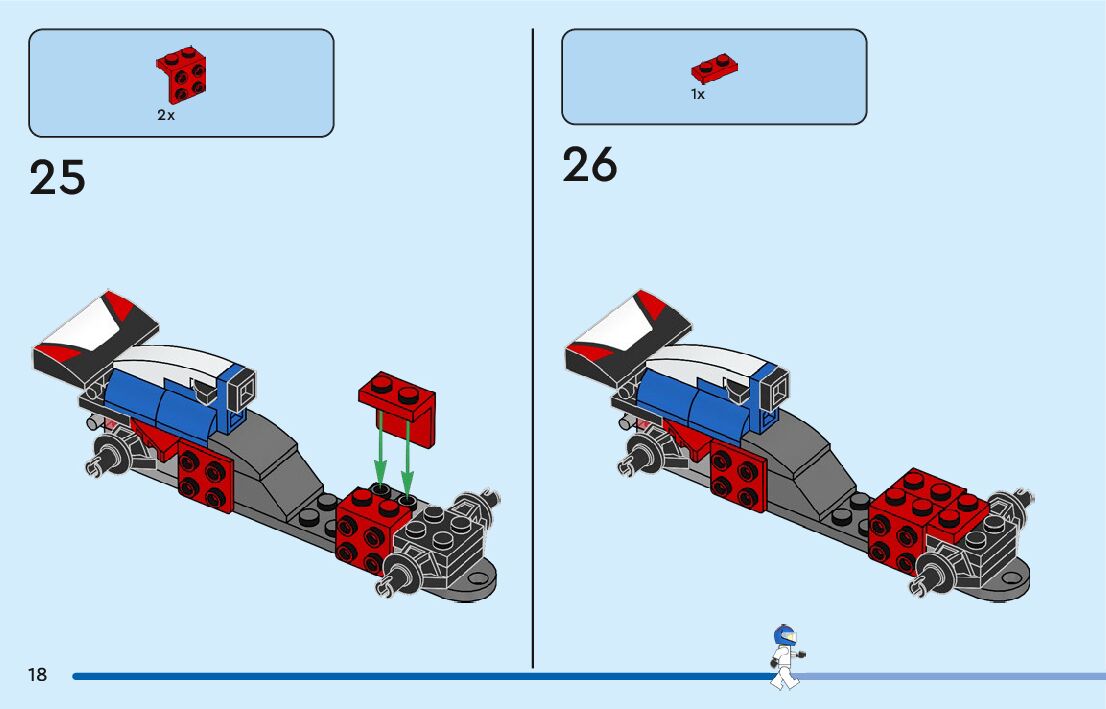 2x

25

1x

26

18