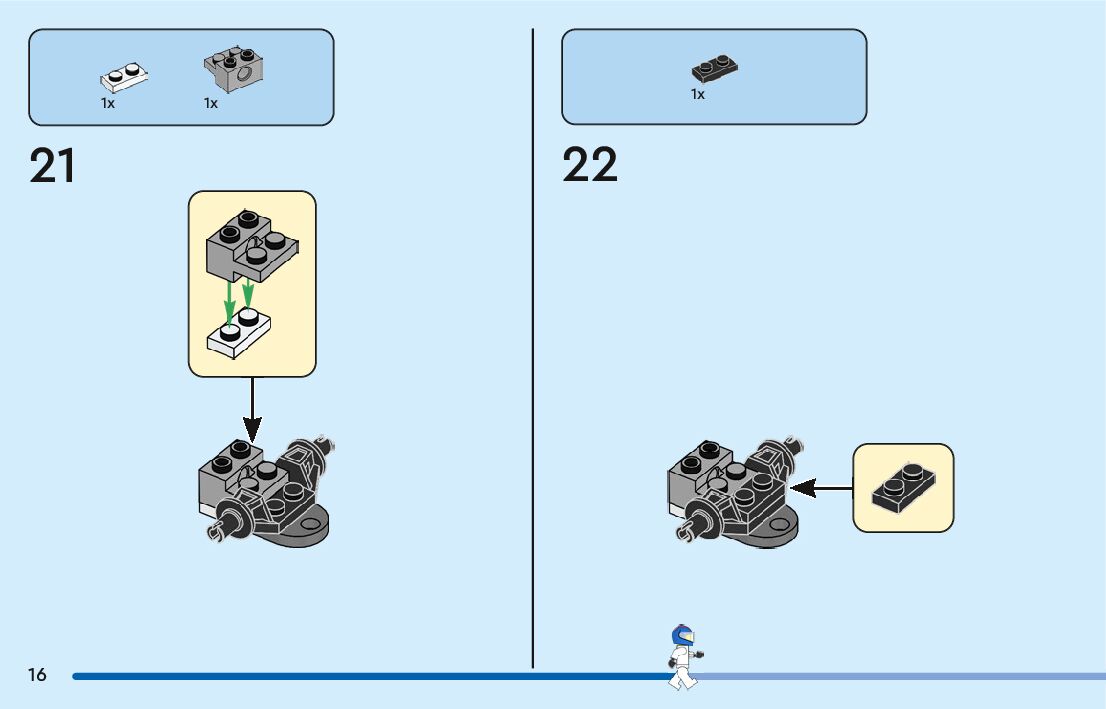 1x 1x

21

1x

22

16