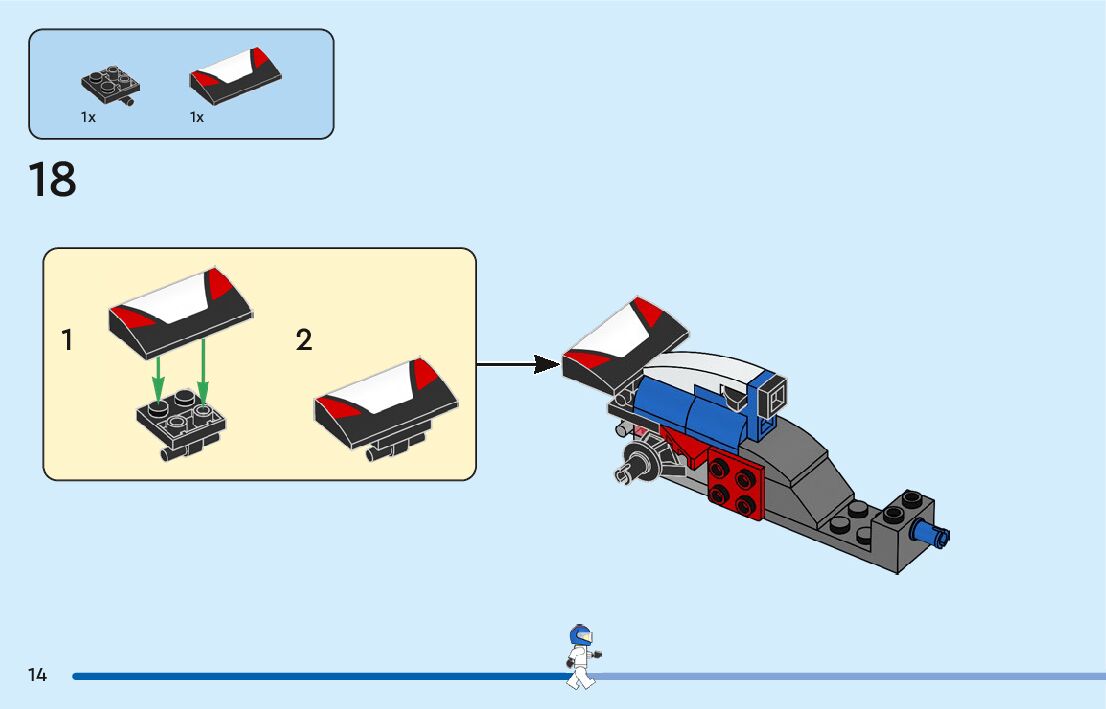 1x 1x

18

1

2

14