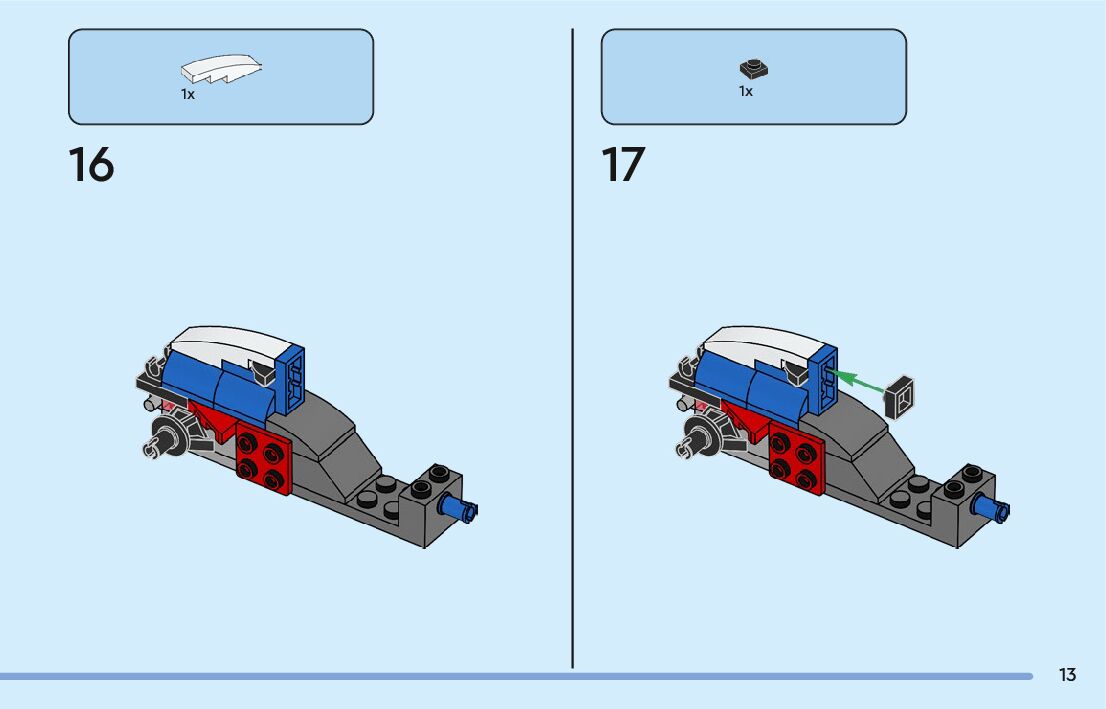 1x

16

1x

17

13