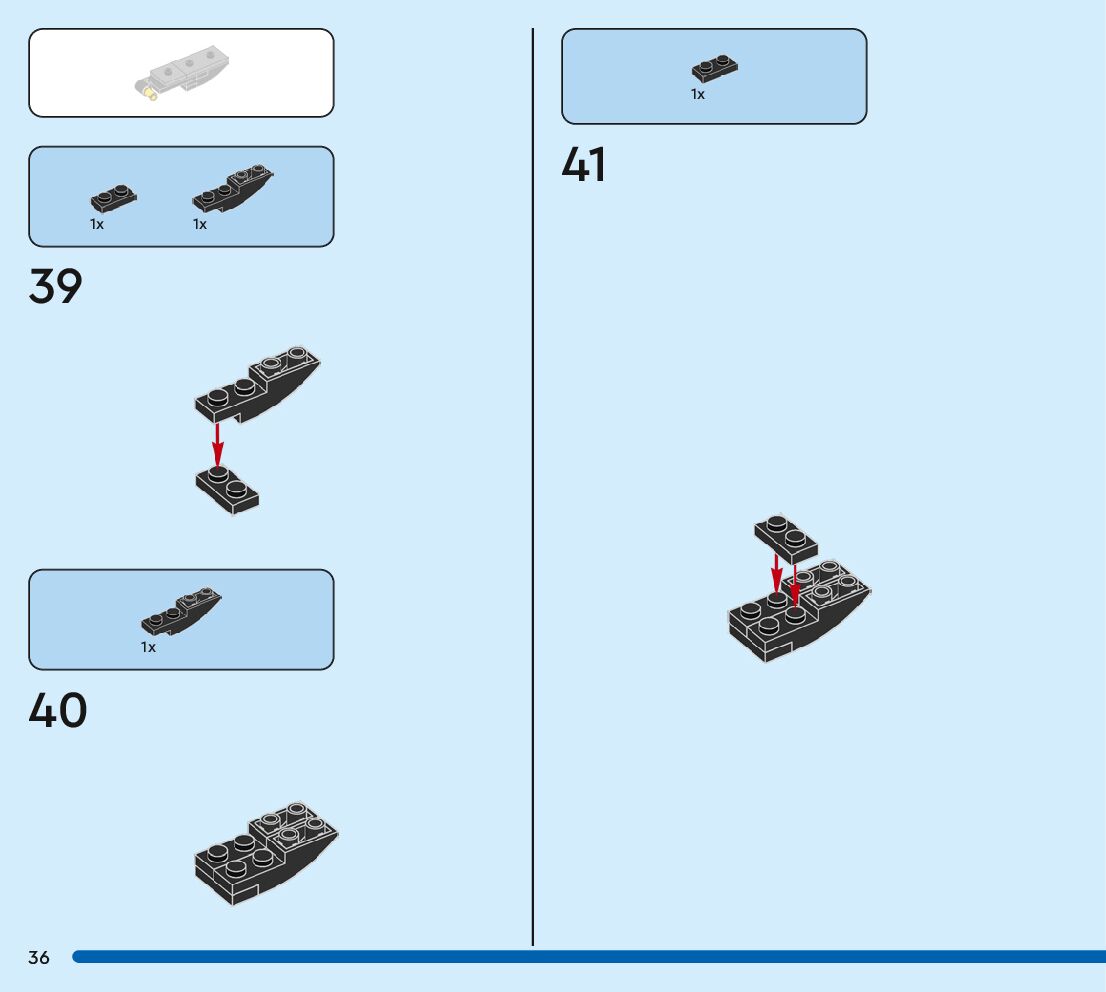 1x
1x

39

1x

40

1x

41

36