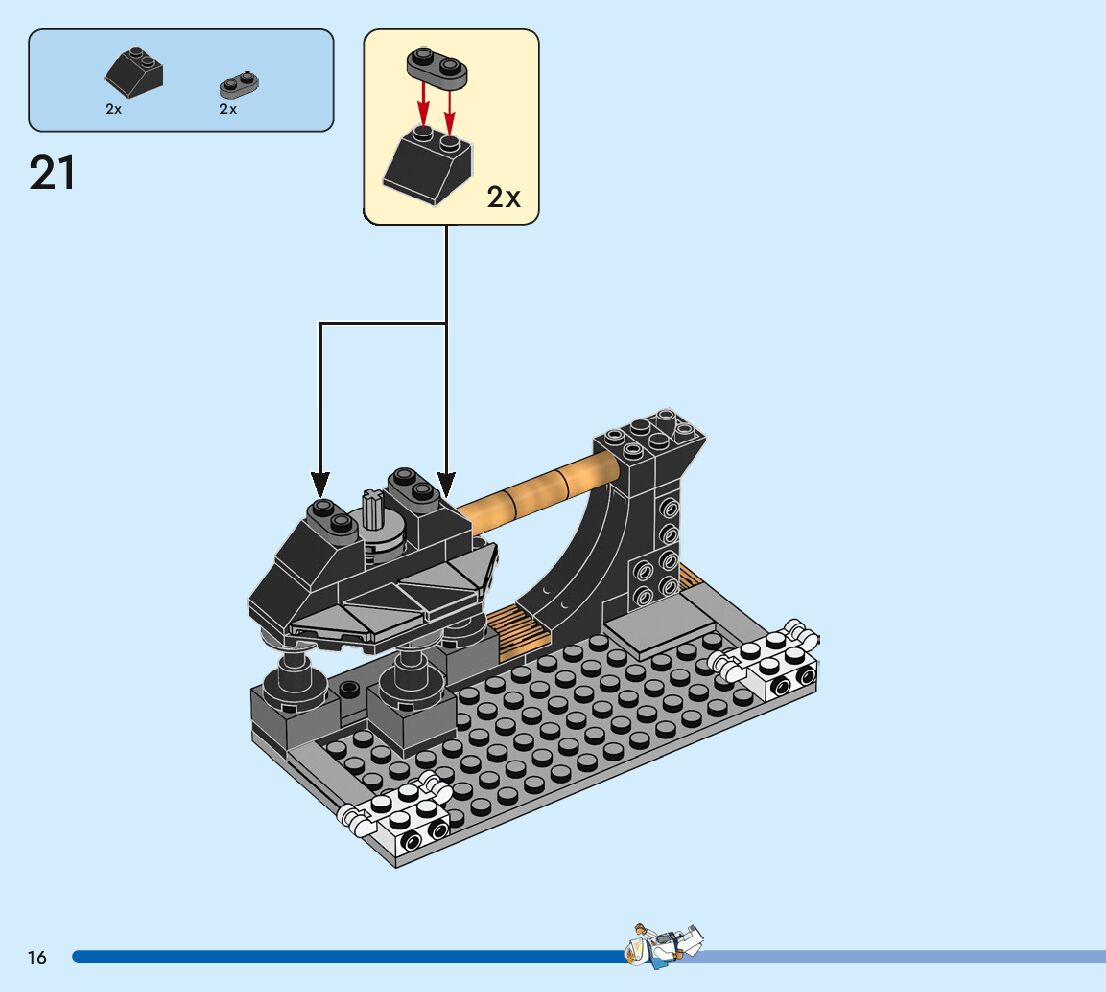 2x
2x

21

2x

16