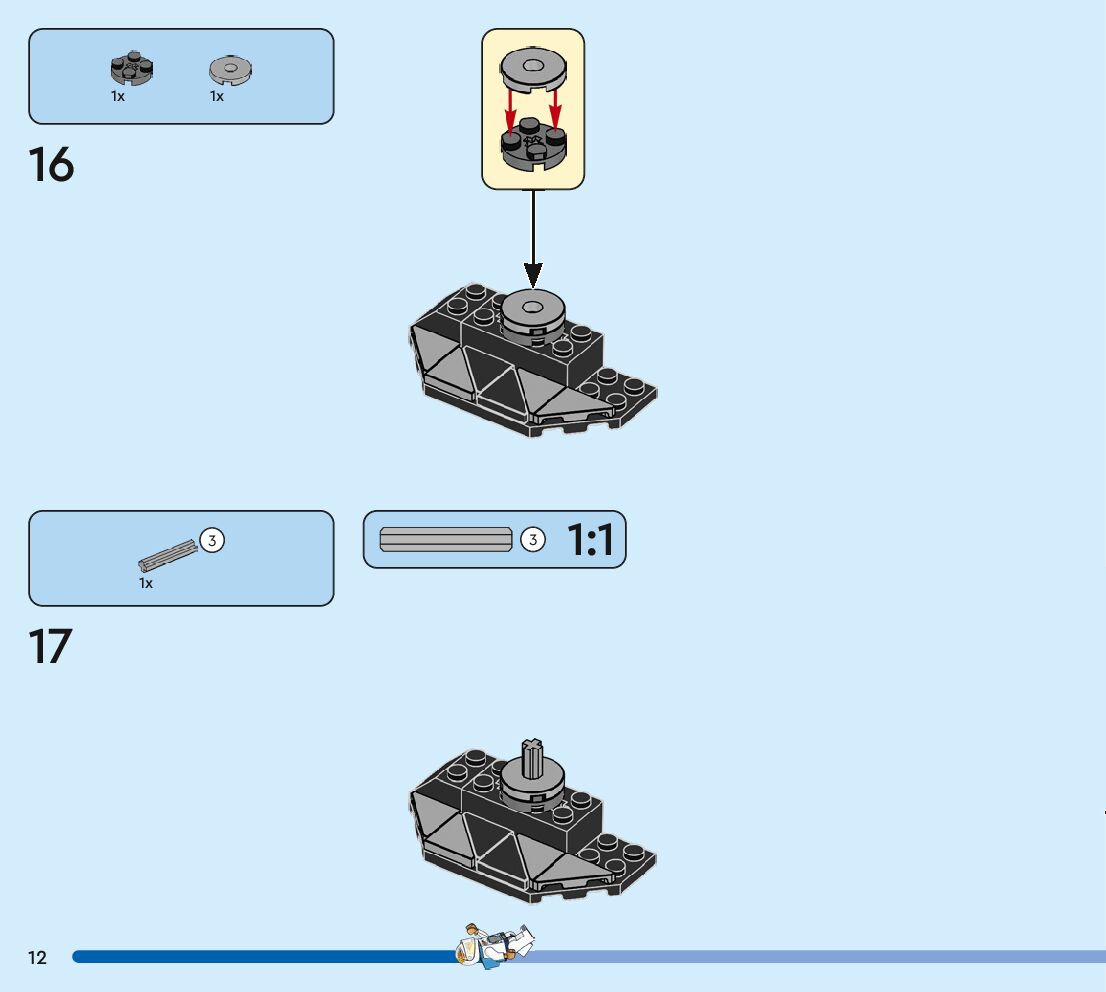 1x 1x

16

3
1x

3 1:1

17

12