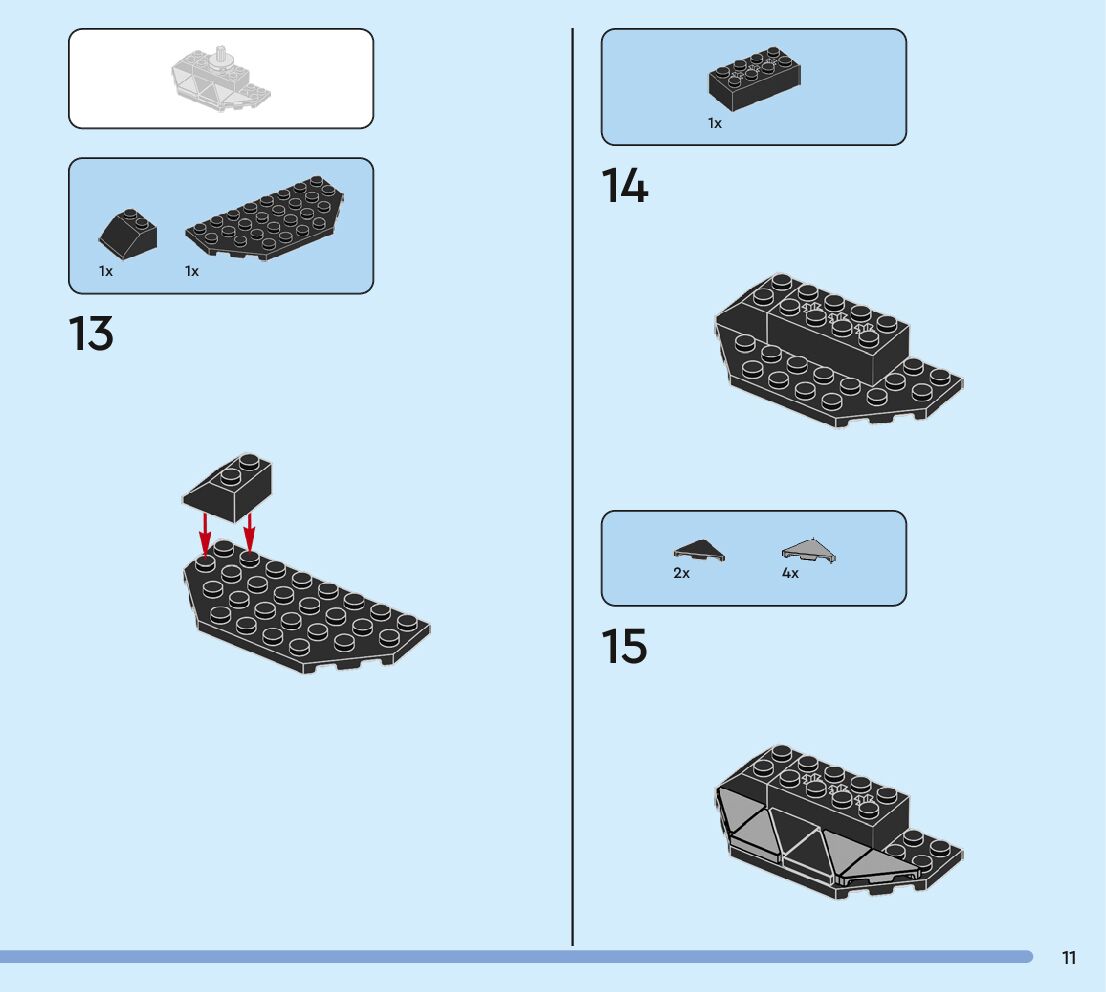 1x

1x

13

1x

14

2x

4x

15

11