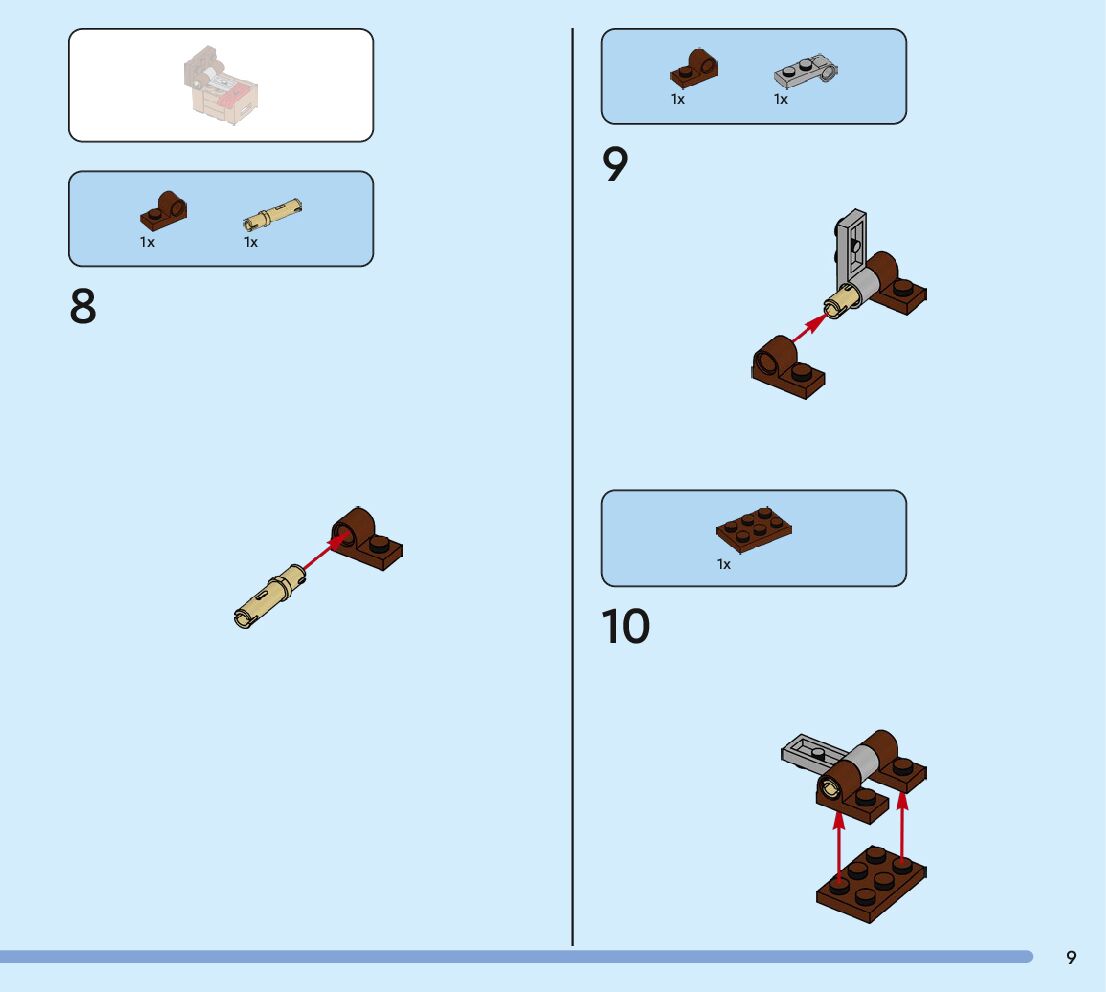 1x 1x

8

1x 1x

9

1x

10

9