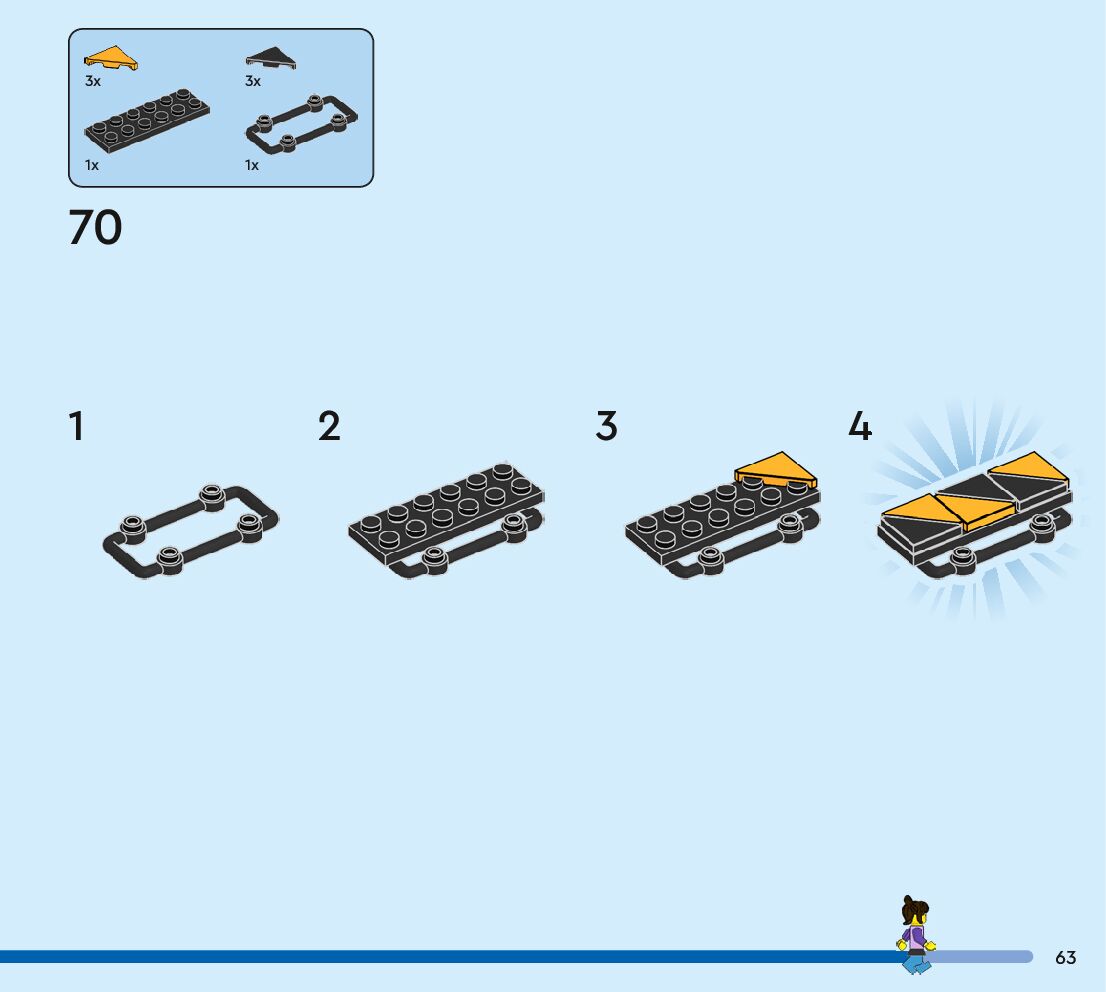 3x
3x
1x
1x

70

1
2
3
4

63