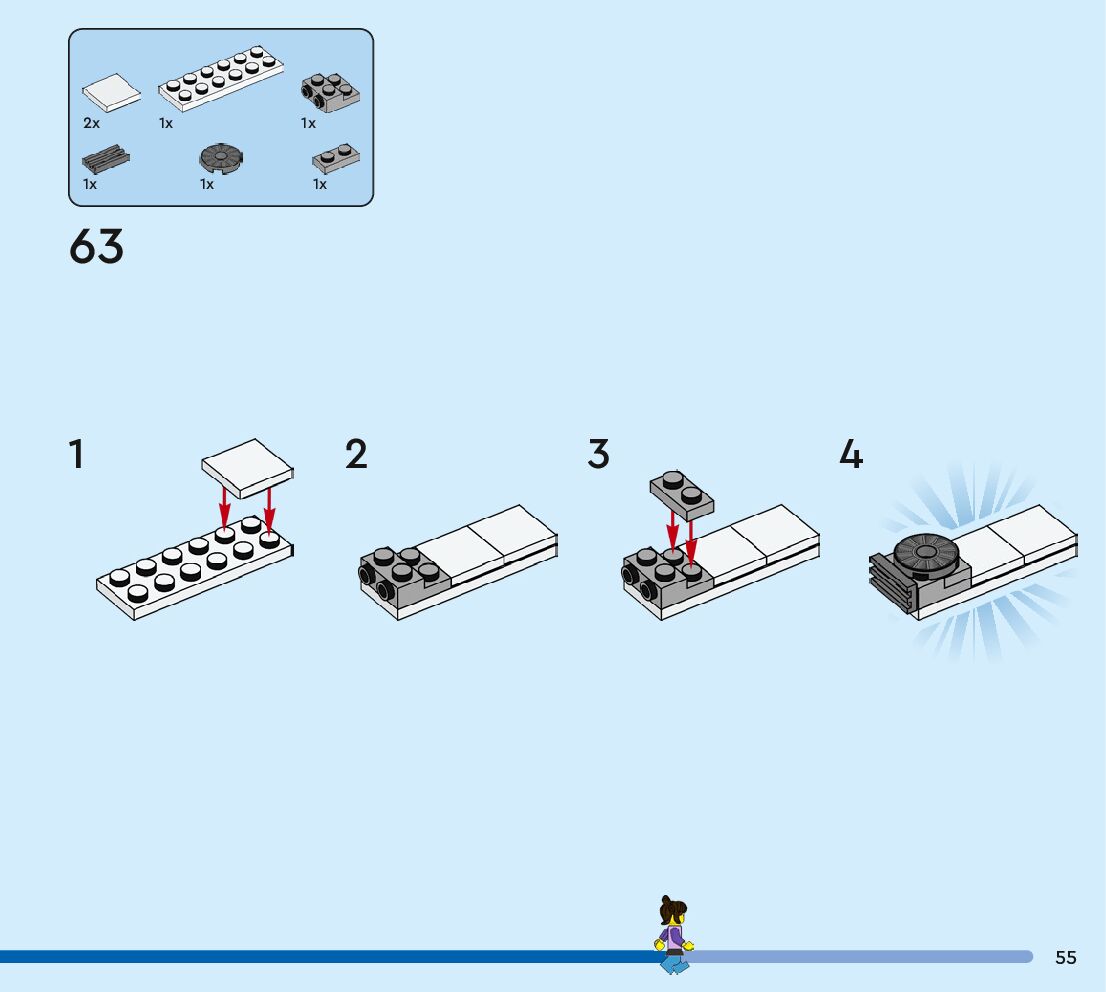 2x
1x
1x
1x
1x
1x

63

1

2

3

4

55