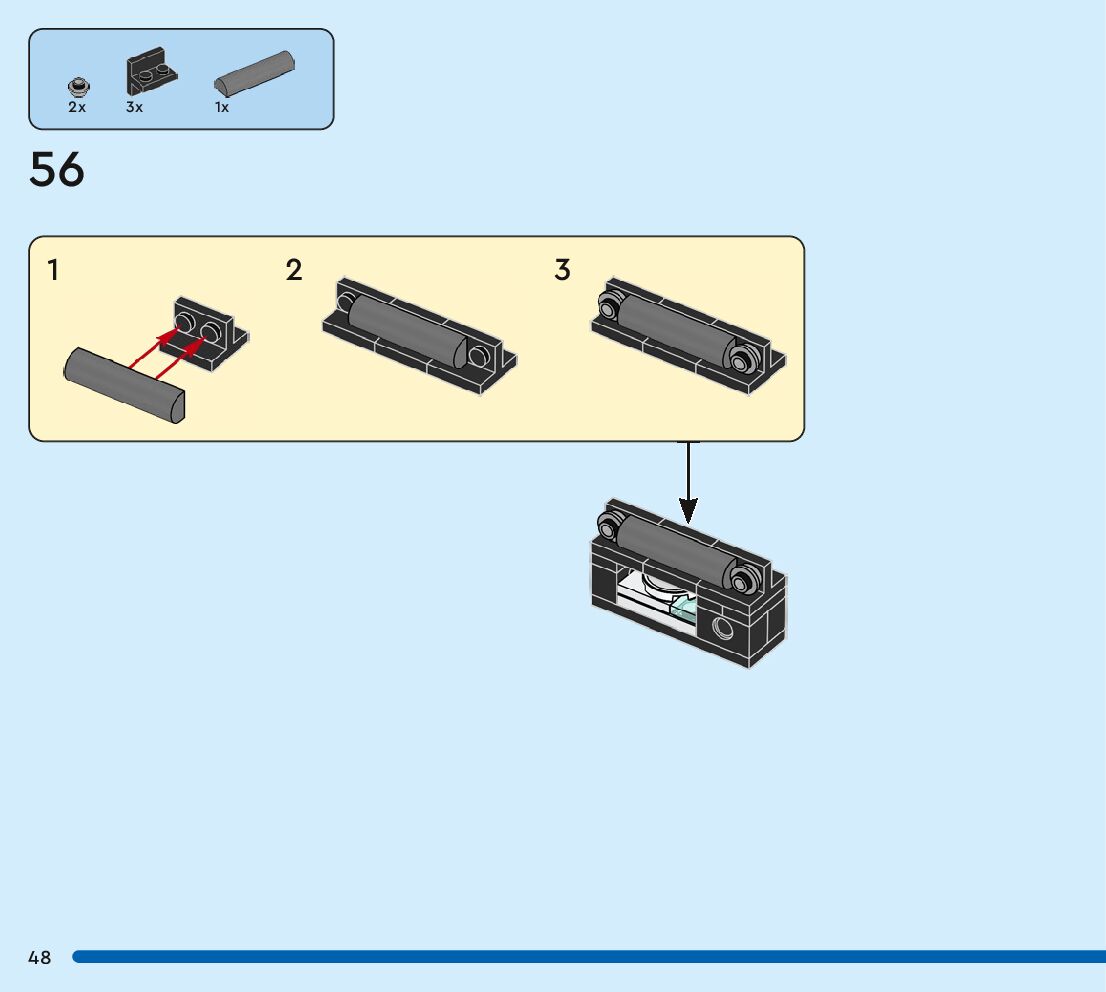 2x 3x 1x

56

1

2

3

48