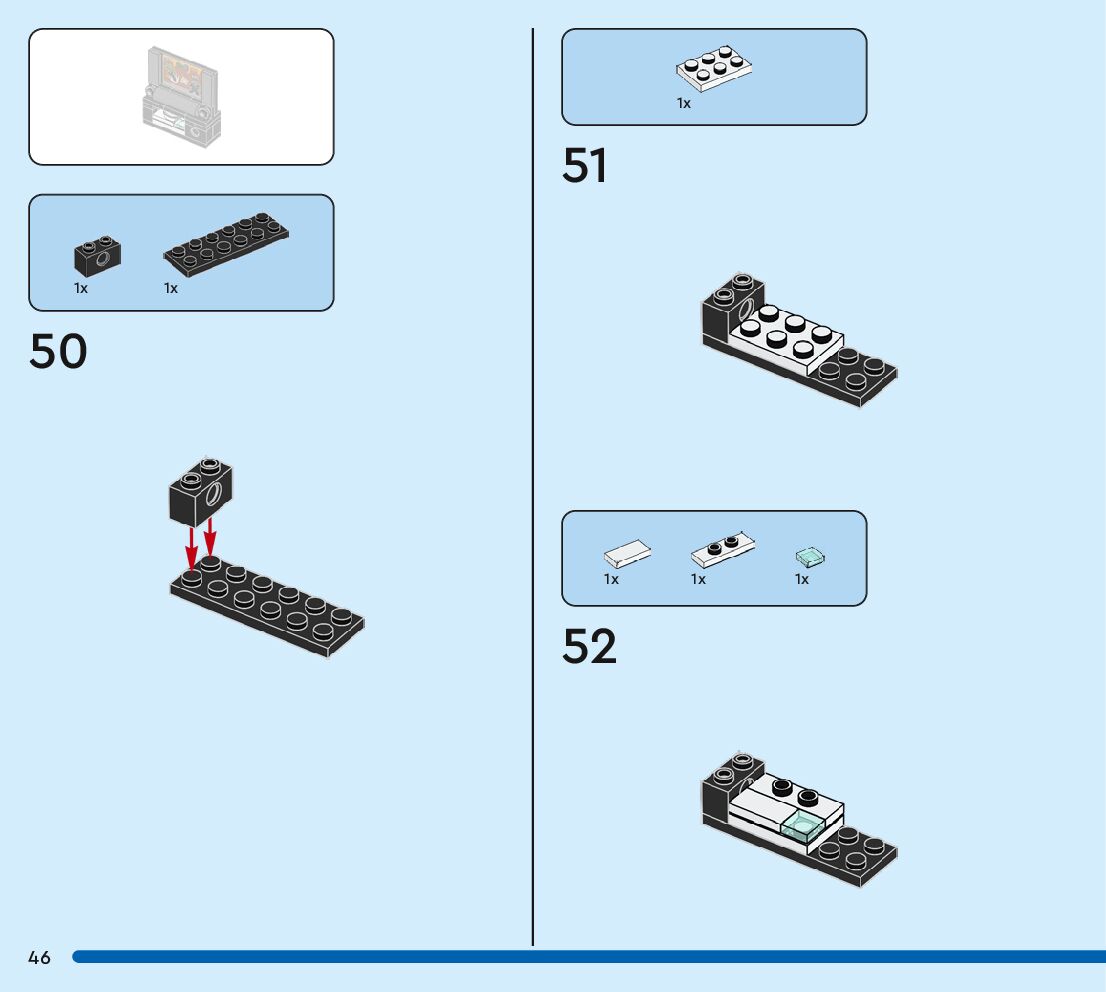 1x 1x

50

1x

51

1x 1x 1x

52

46