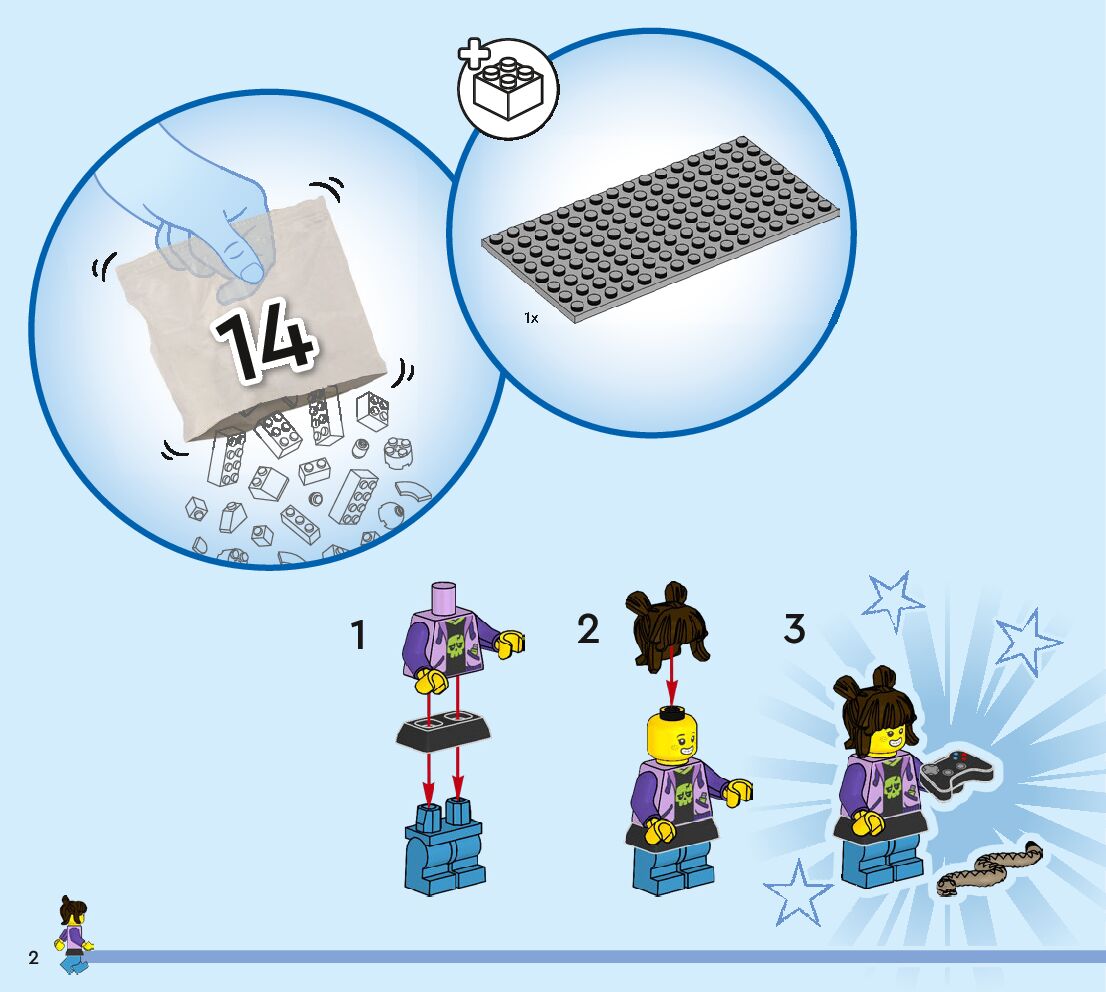 14

1x

1

2

3

2