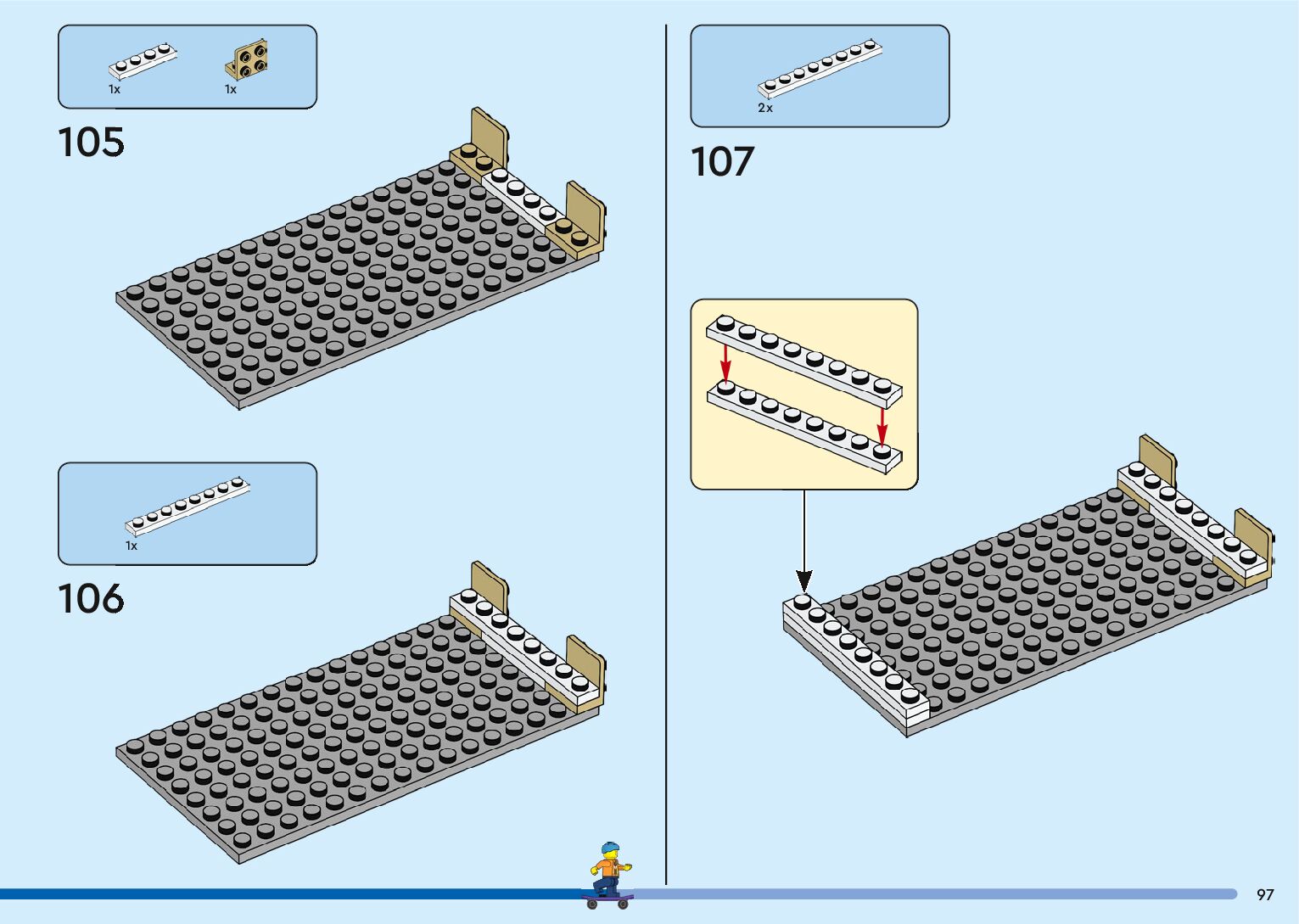 1x 1x

105

1x

106

2x

107

97