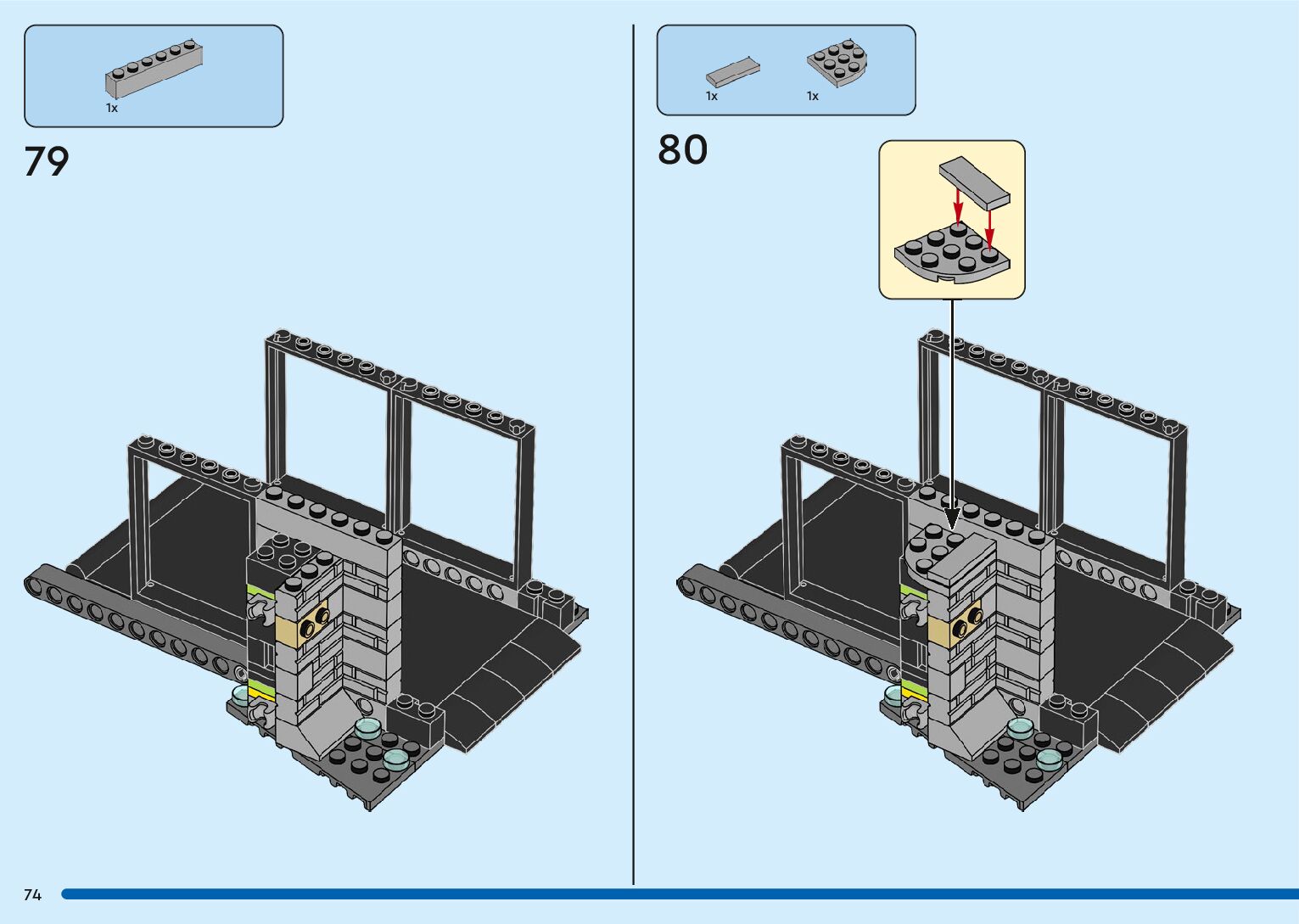 1x

79

1x

1x

80

74