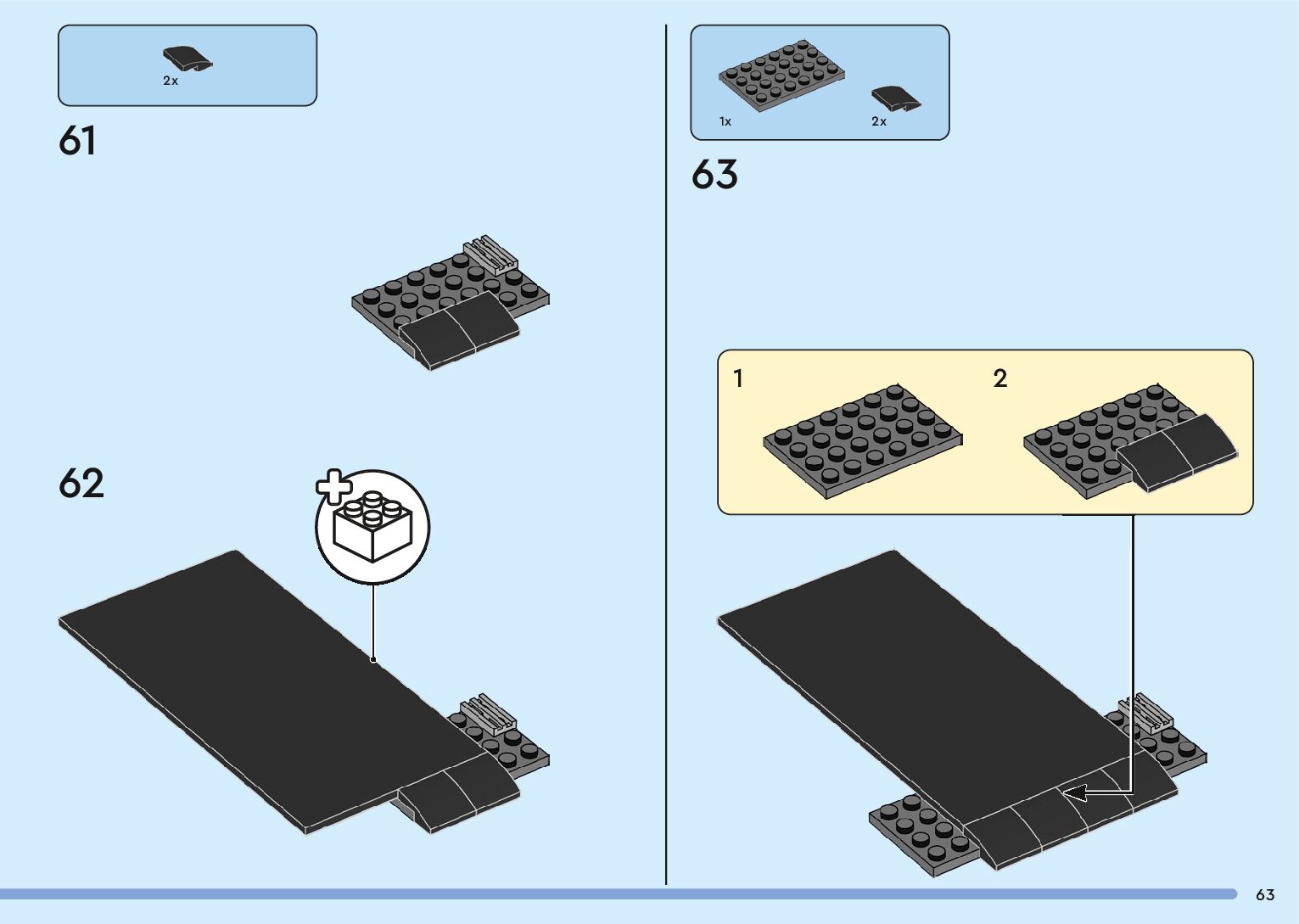 2x

61

62

1x

2x

63

1

2

63