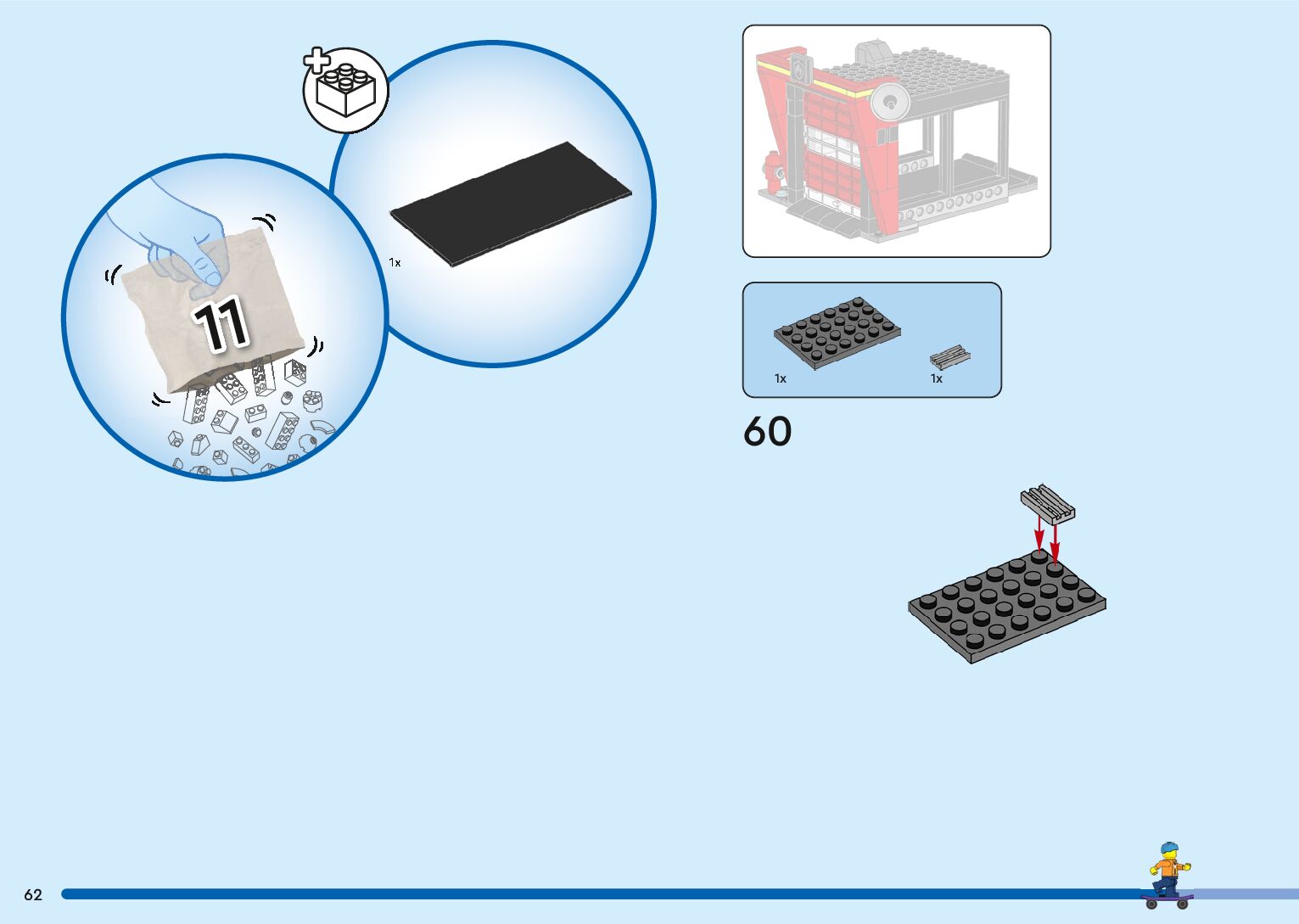 11

1x

1x

1x

60

62