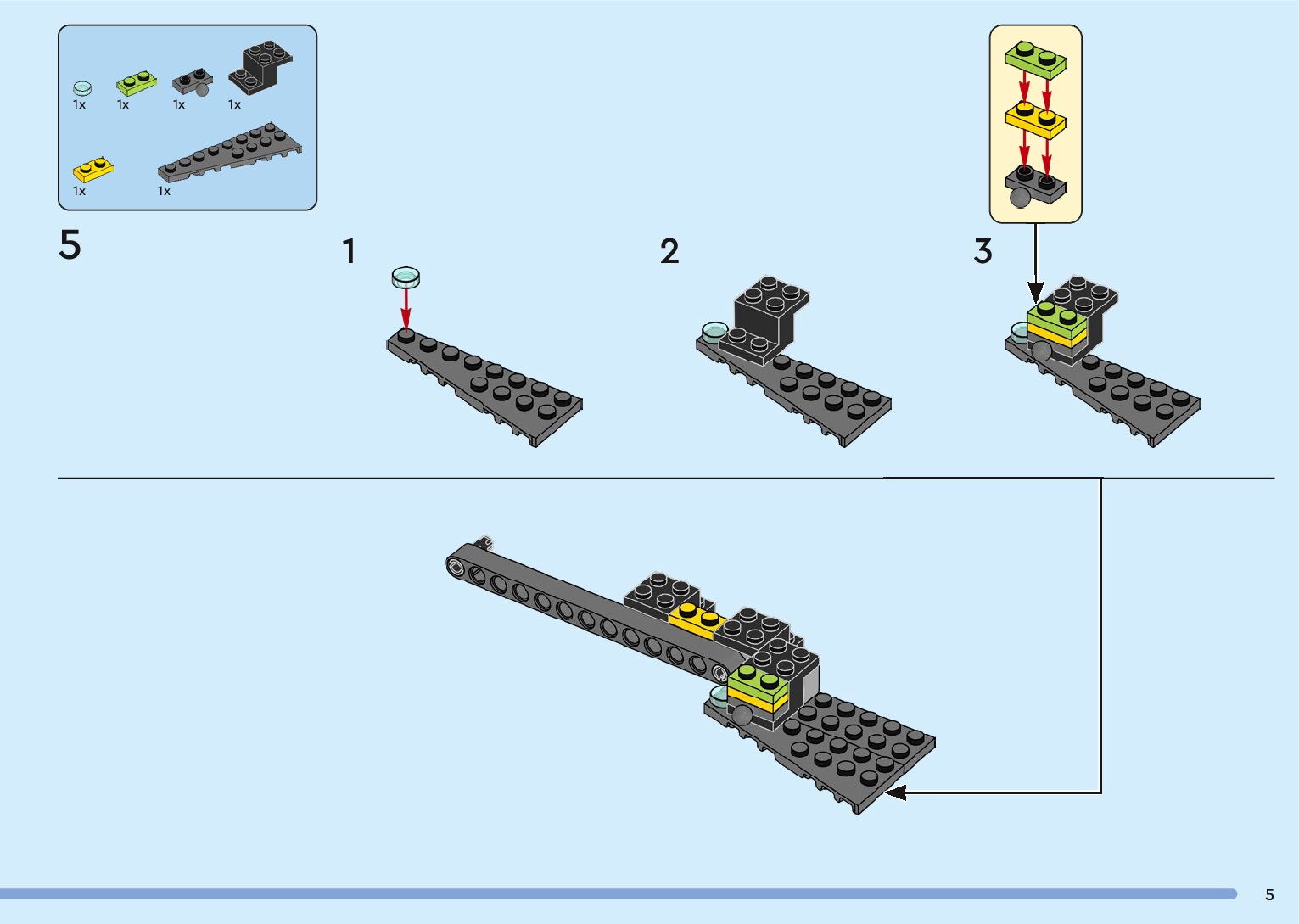 1x 1x 1x 1x

1x 1x

5

1

2

3

5