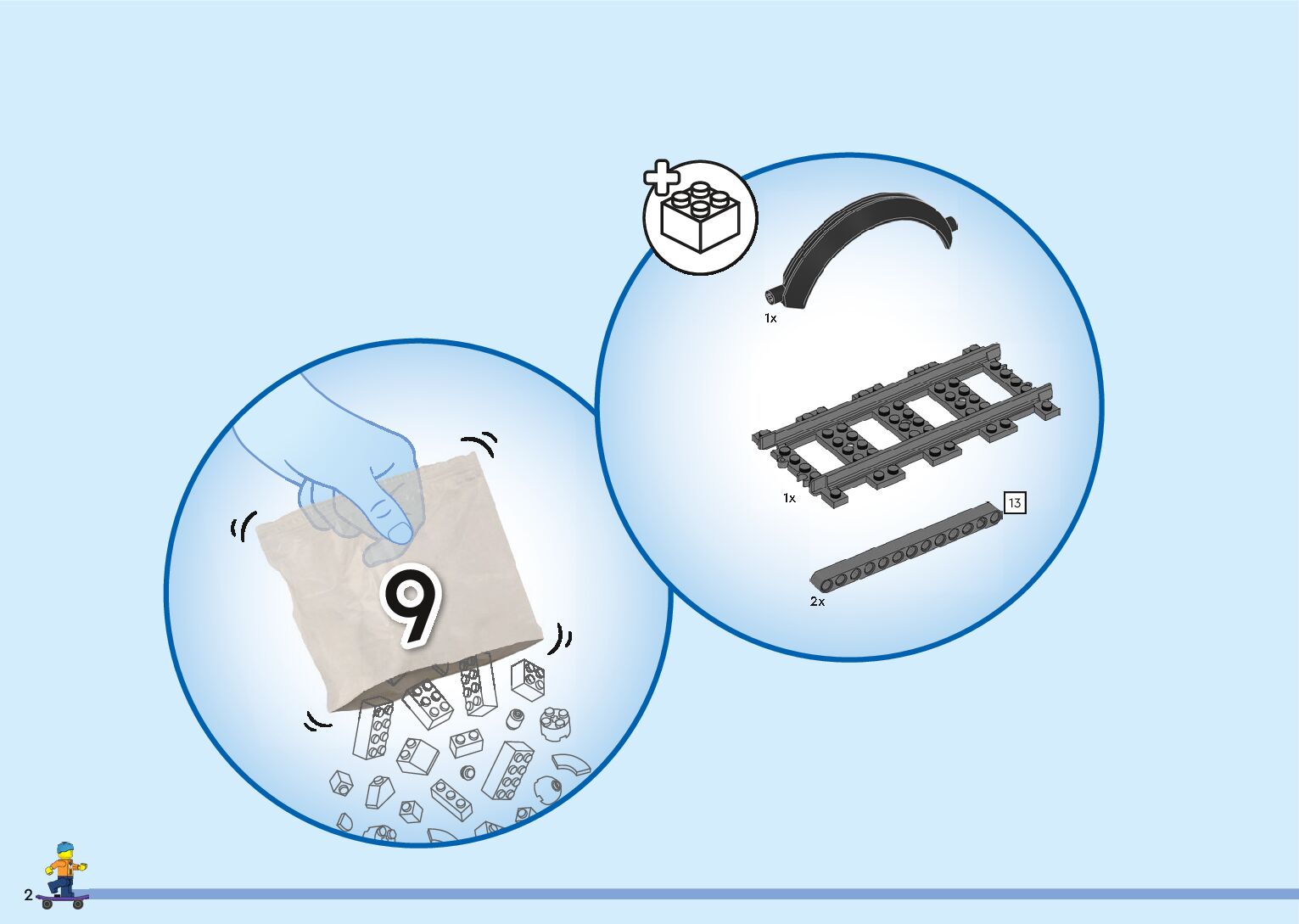 9

1x

1x

13

2x

2