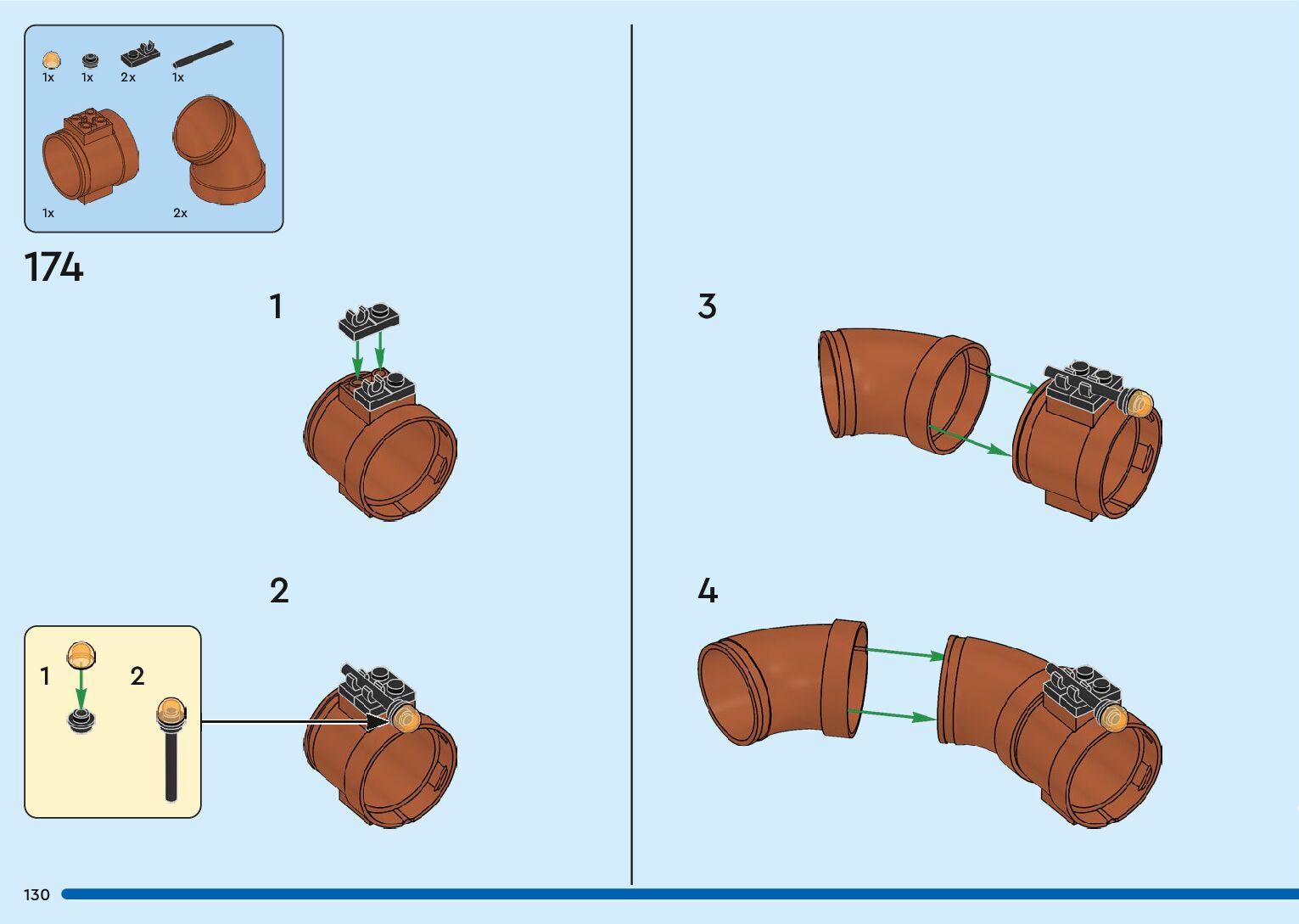 1x 1x 2x 1x

1x 2x

174

1

2

1

2

3

4

130