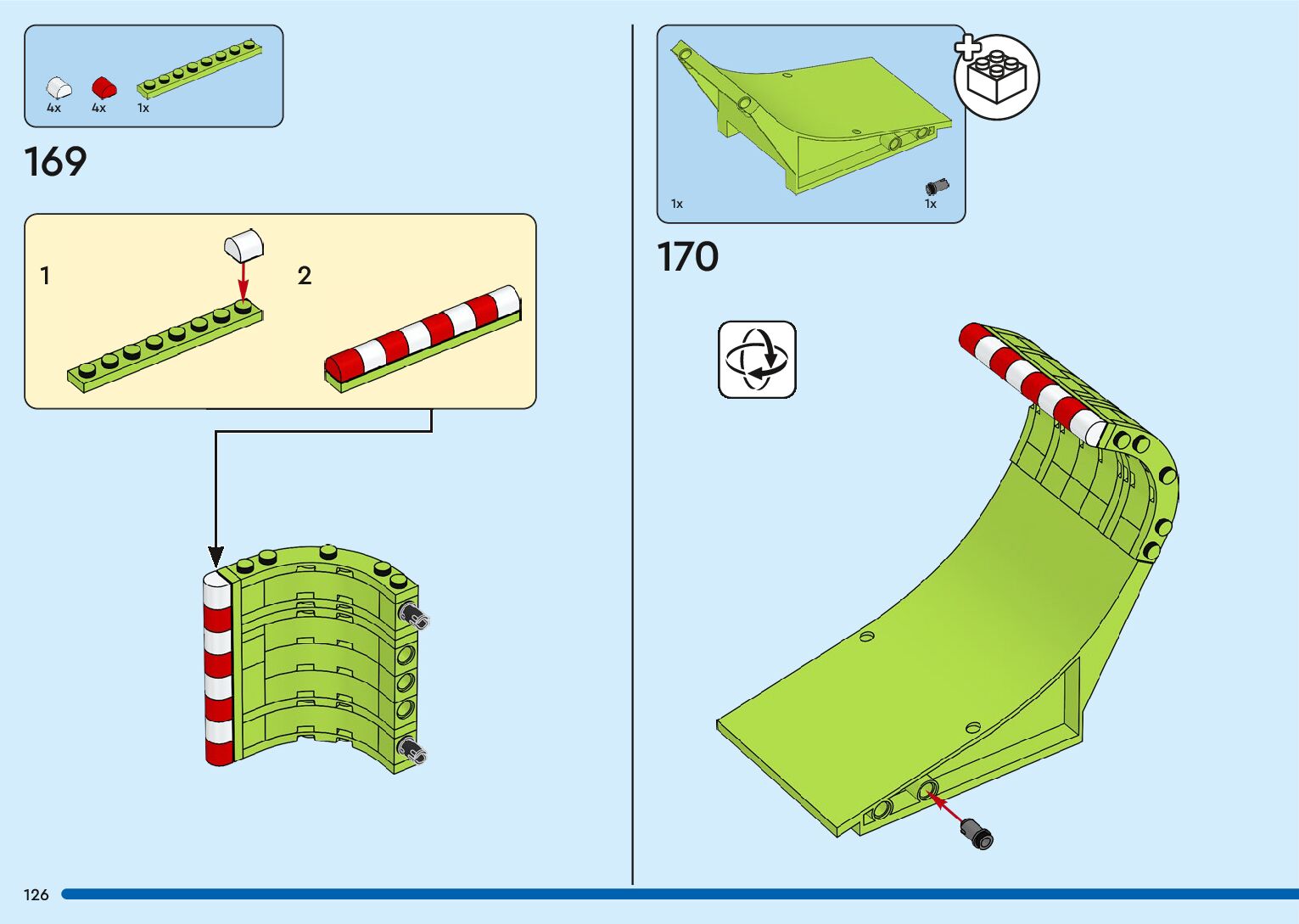 4x 4x 1x

169

1

2

1x 1x

170

126