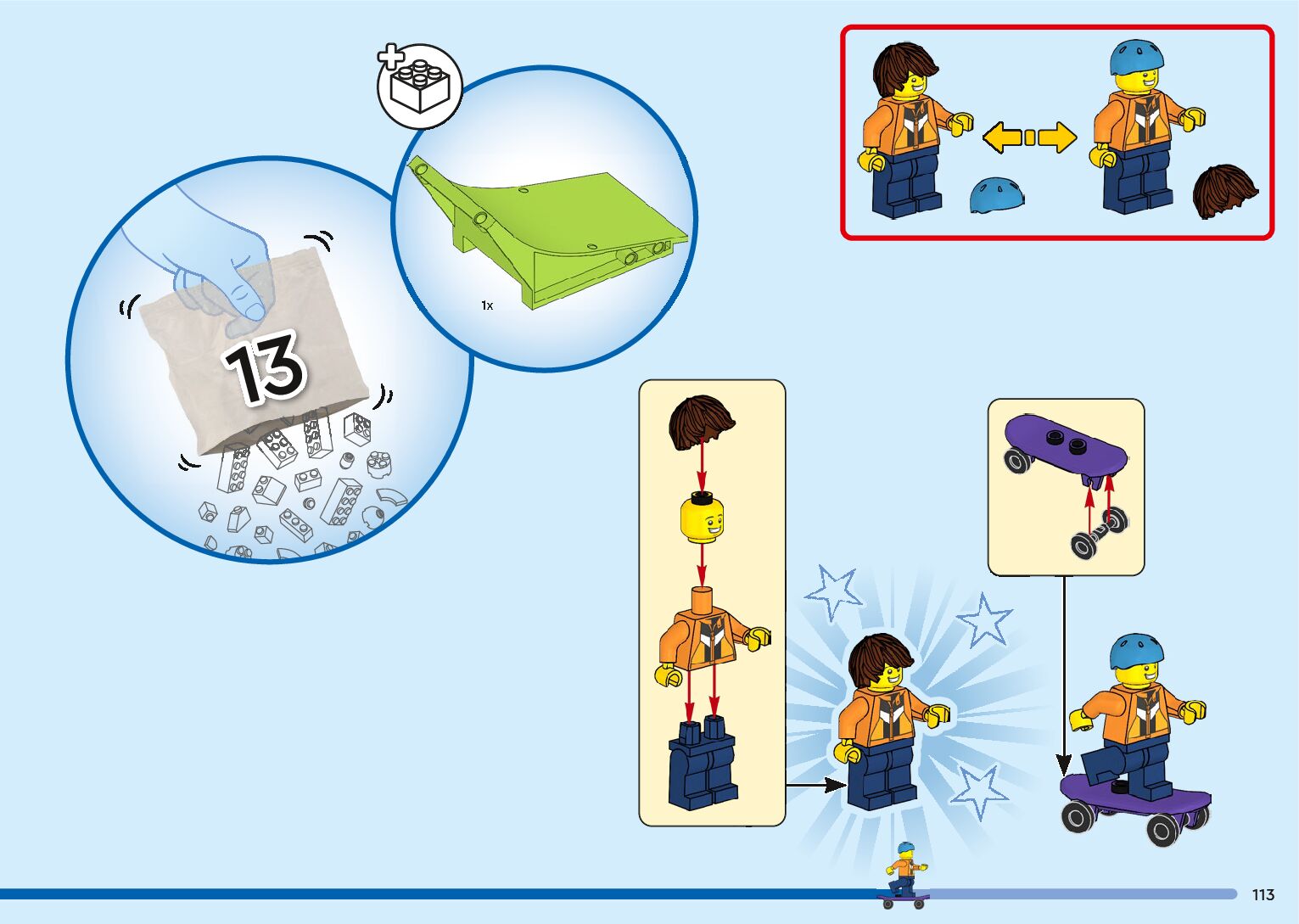 13

1x

113