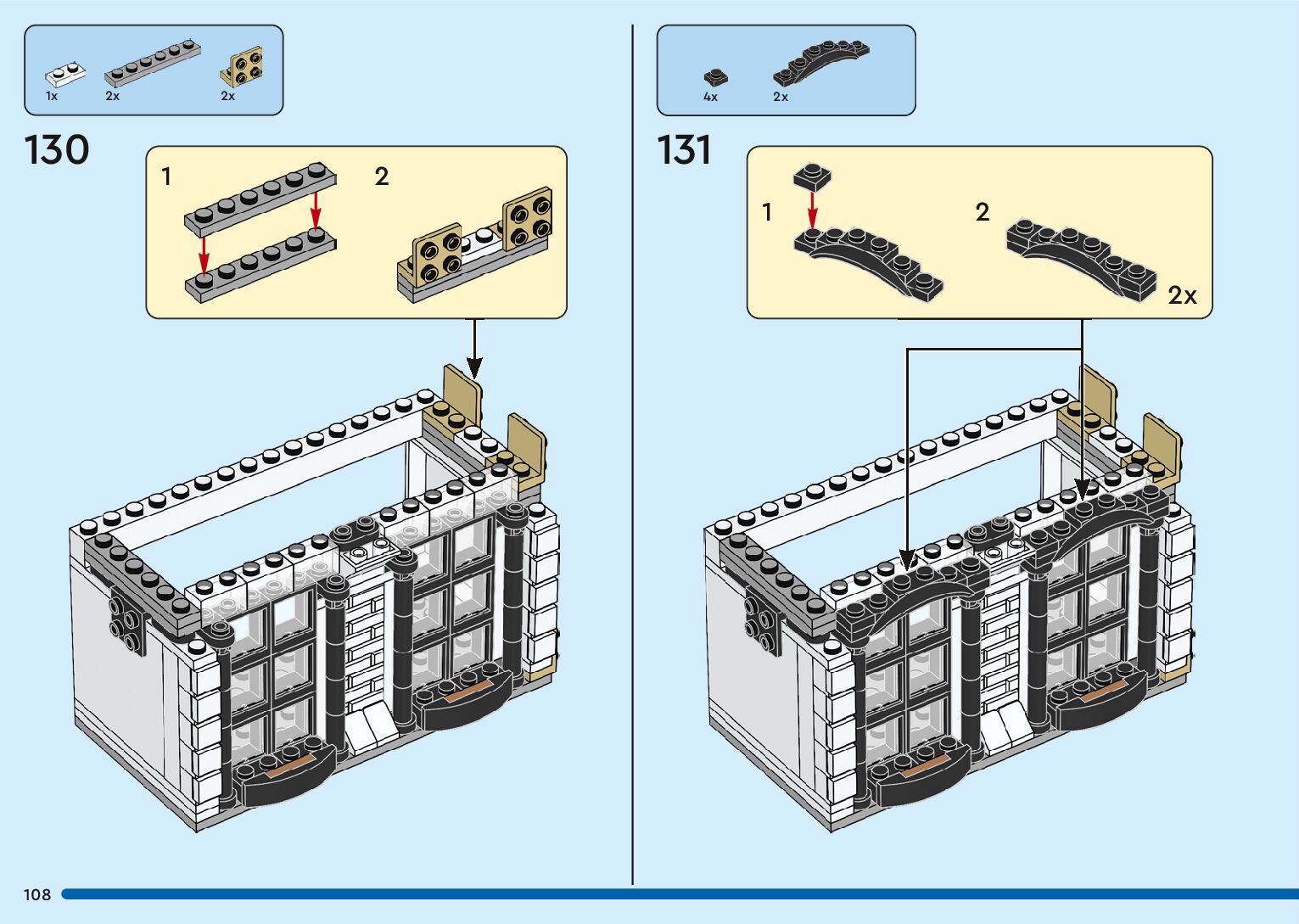 1x 2x 2x

130

1

2

4x 2x

131

1

2

2x

108